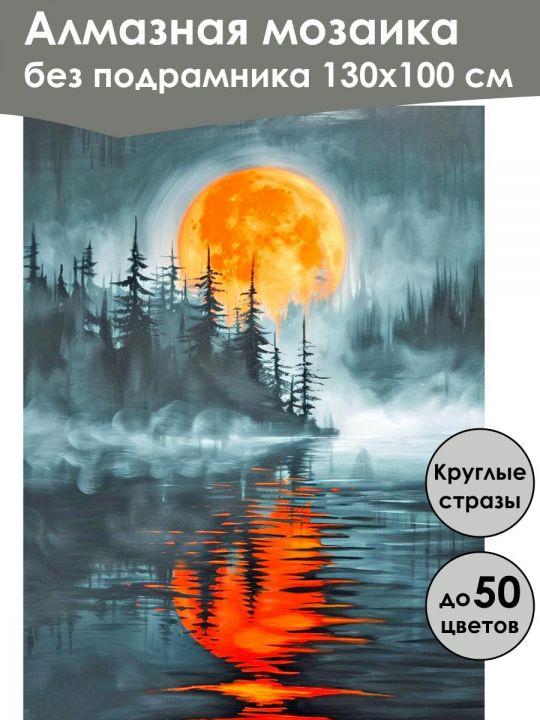 Алмазная мозаика без подрамника 130х100 см

Круглые стразы

до 50 цветов