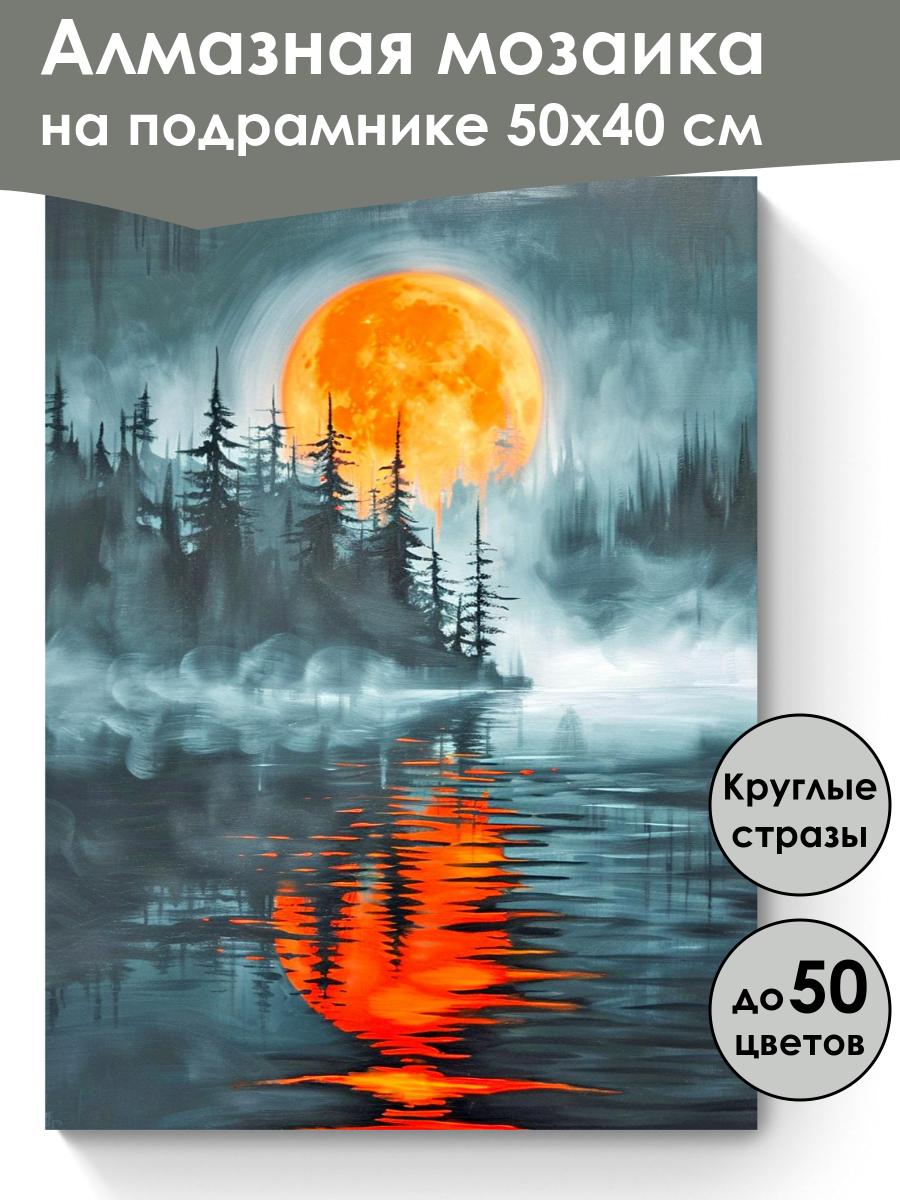 Алмазная мозаика
на подрамнике 50х40 см

Круглые стразы

до 50 цветов