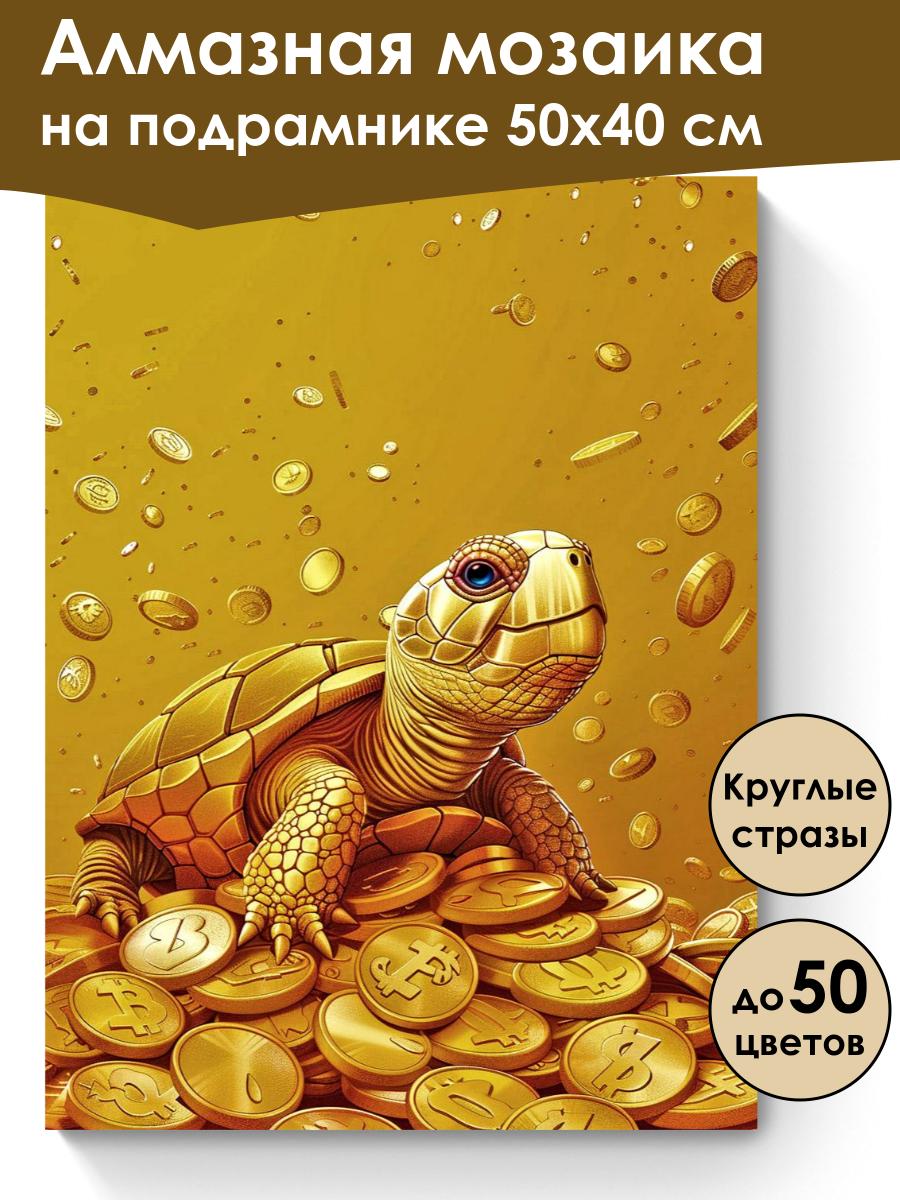 Алмазная мозаика на подрамнике 50х40 см

Круглые стразы

до 50 цветов