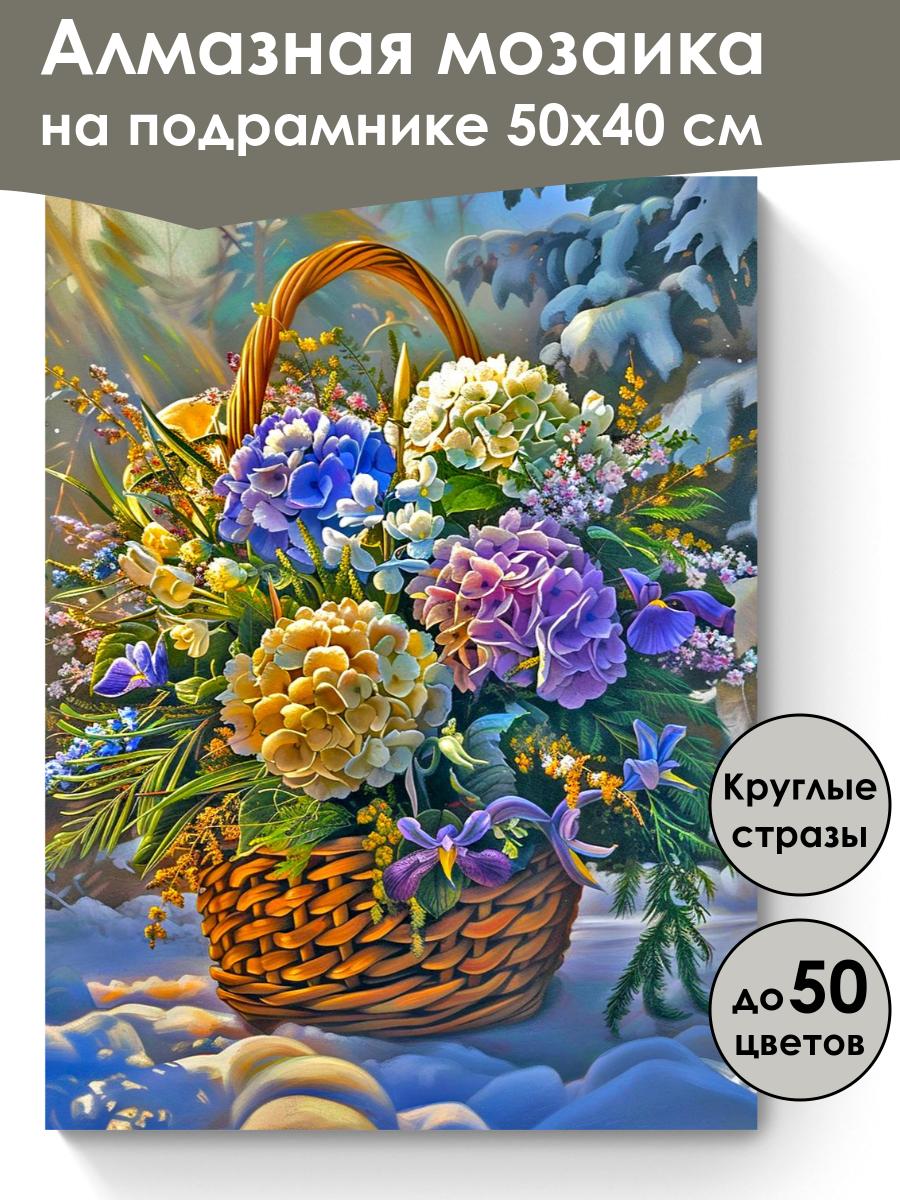 Алмазная мозаика
на подрамнике 50х40 см

Круглые стразы

до 50 цветов