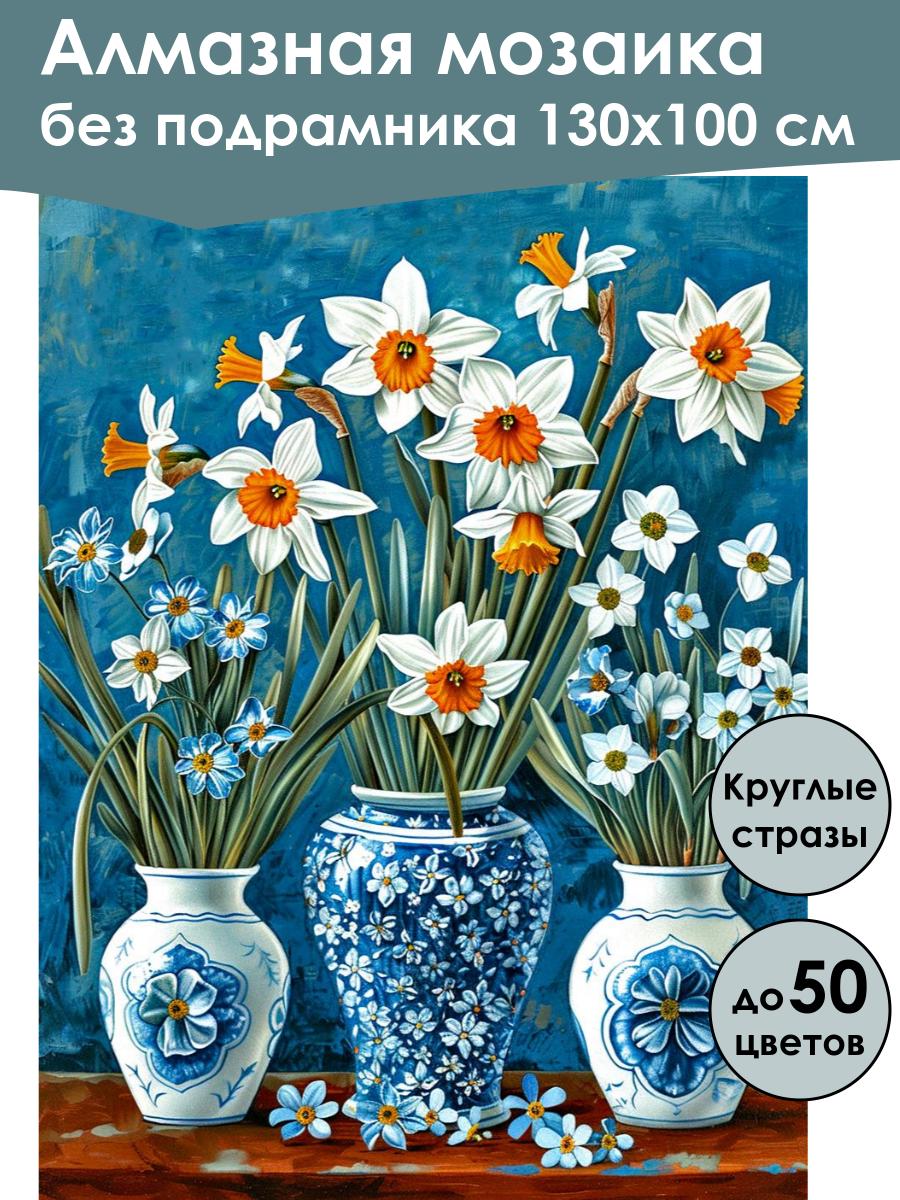 Алмазная мозаика
без подрамника 130х100 см

Круглые стразы

до 50 цветов