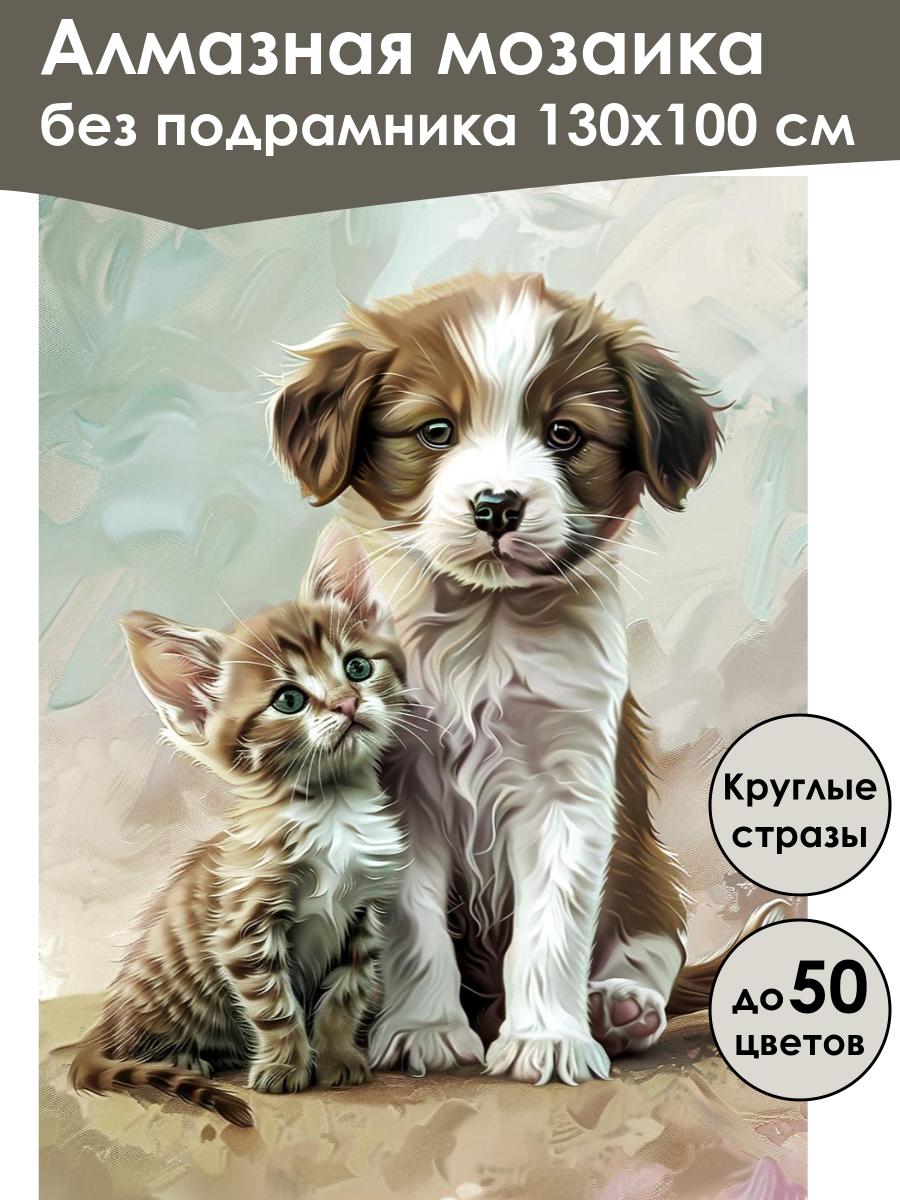 Алмазная мозаика
без подрамника 130х100 см

Круглые стразы

до 50 цветов