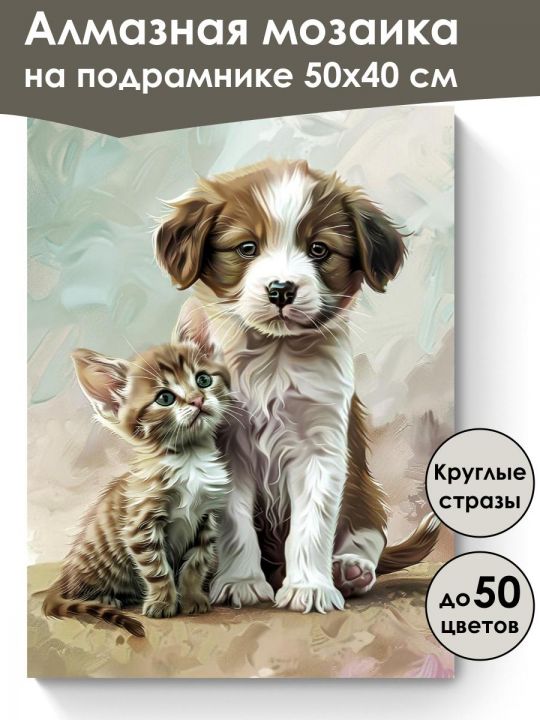 Алмазная мозаика
на подрамнике 50х40 см

Круглые стразы

до 50 цветов