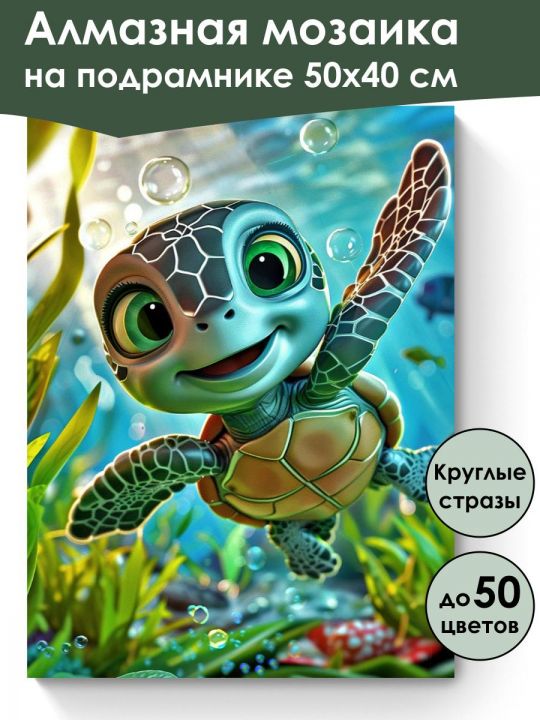 Алмазная мозаика
на подрамнике 50х40 см

Круглые стразы

до 50 цветов