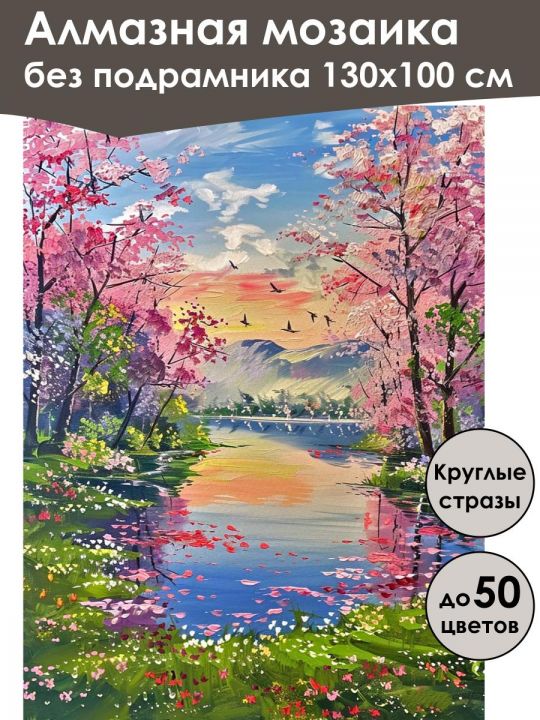 Алмазная мозаика
без подрамника 130х100 см

Круглые стразы

до 50 цветов