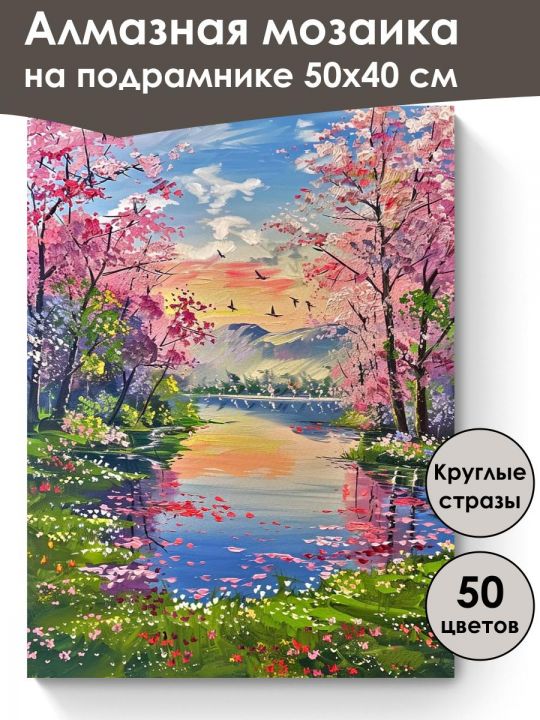 Алмазная мозаика
на подрамнике 50х40 см

Круглые стразы

50 цветов