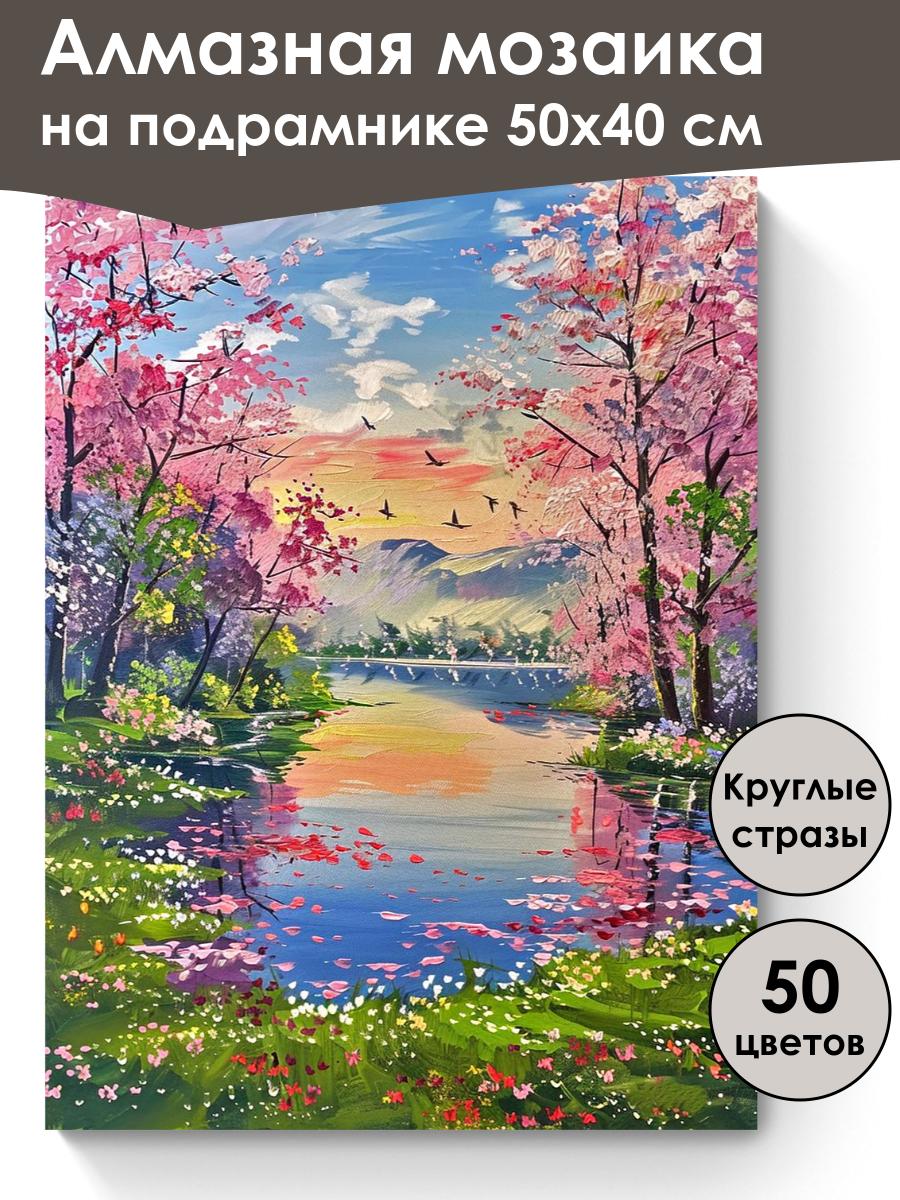 Алмазная мозаика на подрамнике 50х40 см

Круглые стразы

50 цветов