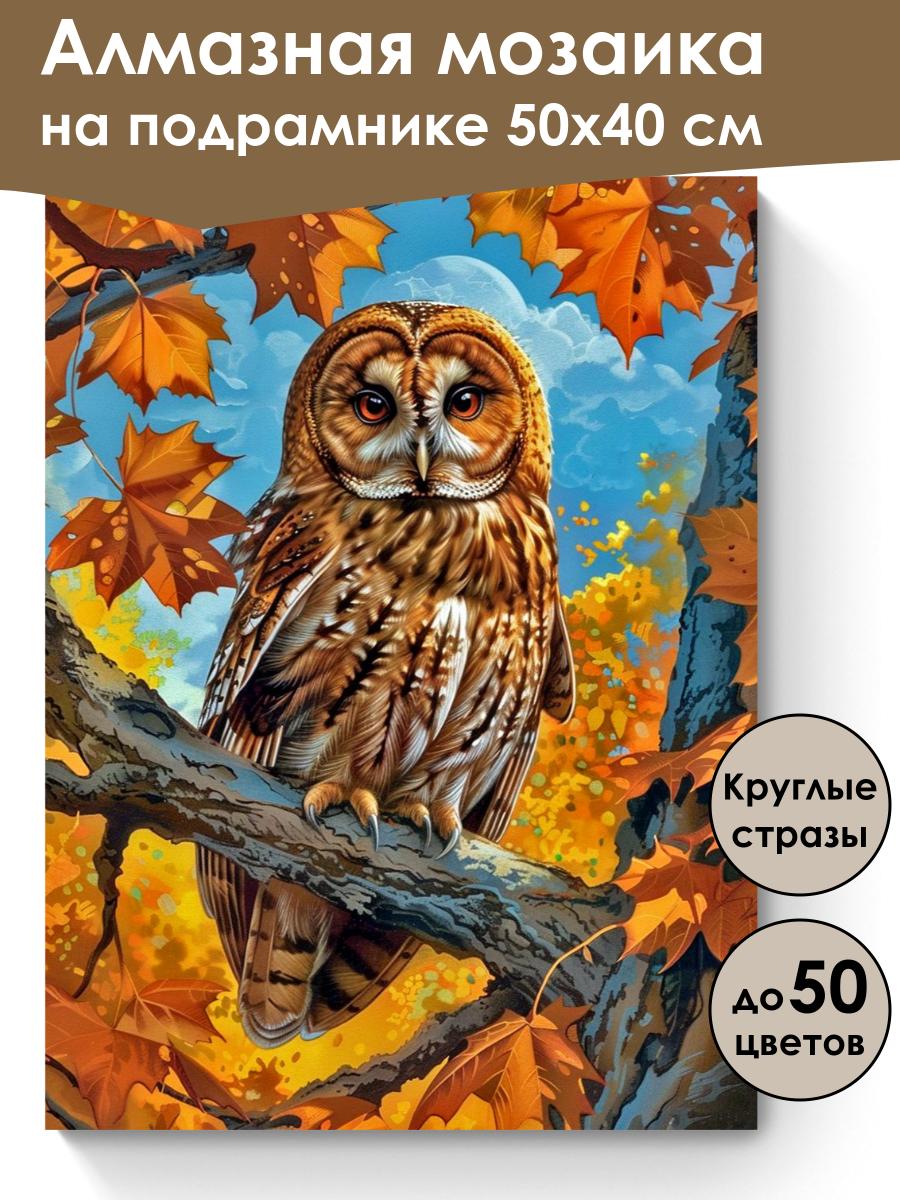 Алмазная мозаика на подрамнике 50х40 см

Круглые стразы

до 50 цветов