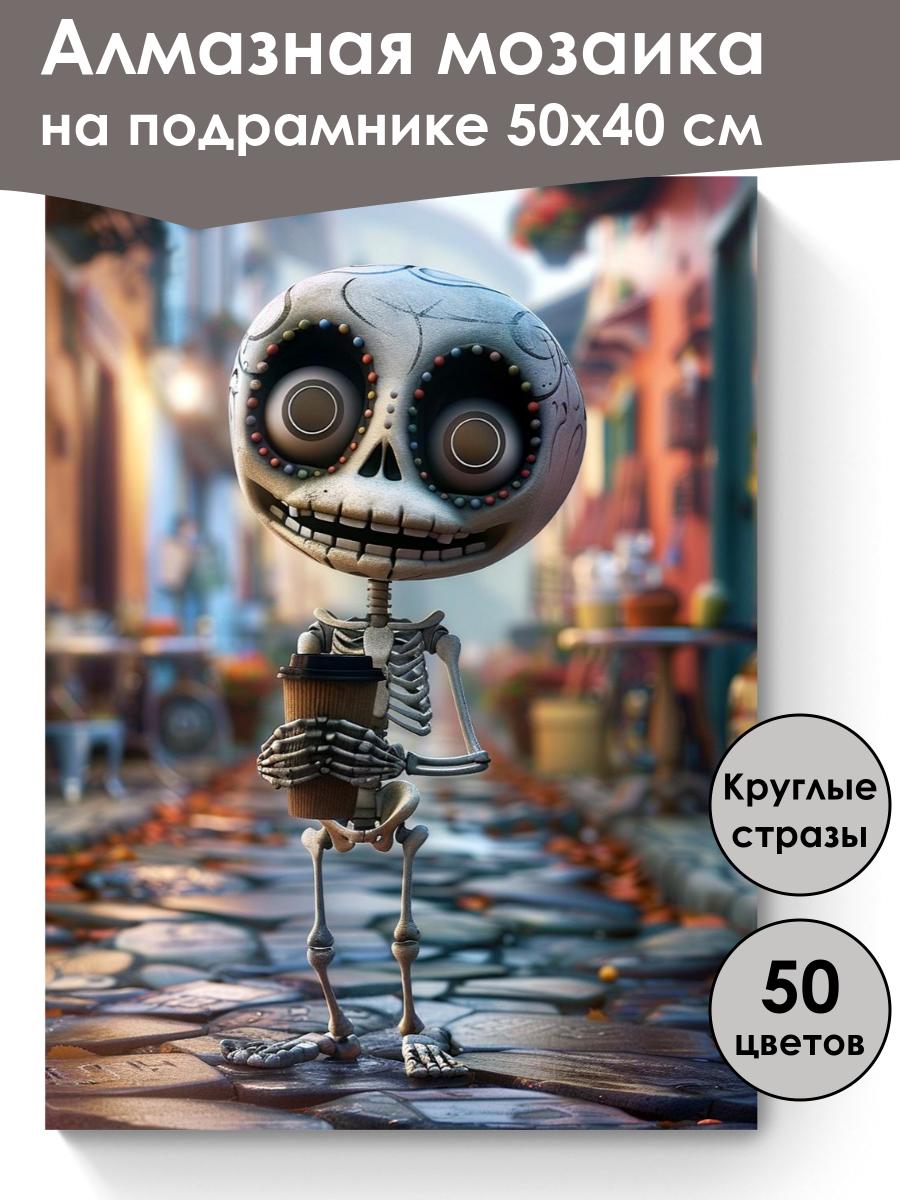 Алмазная мозаика на подрамнике 50х40 см

Круглые стразы

50 цветов