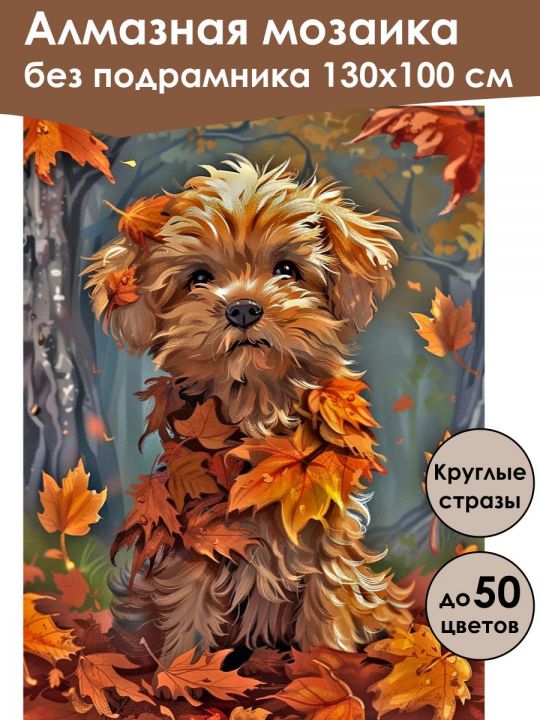 Алмазная мозаика
без подрамника 130х100 см

Круглые стразы

до 50 цветов