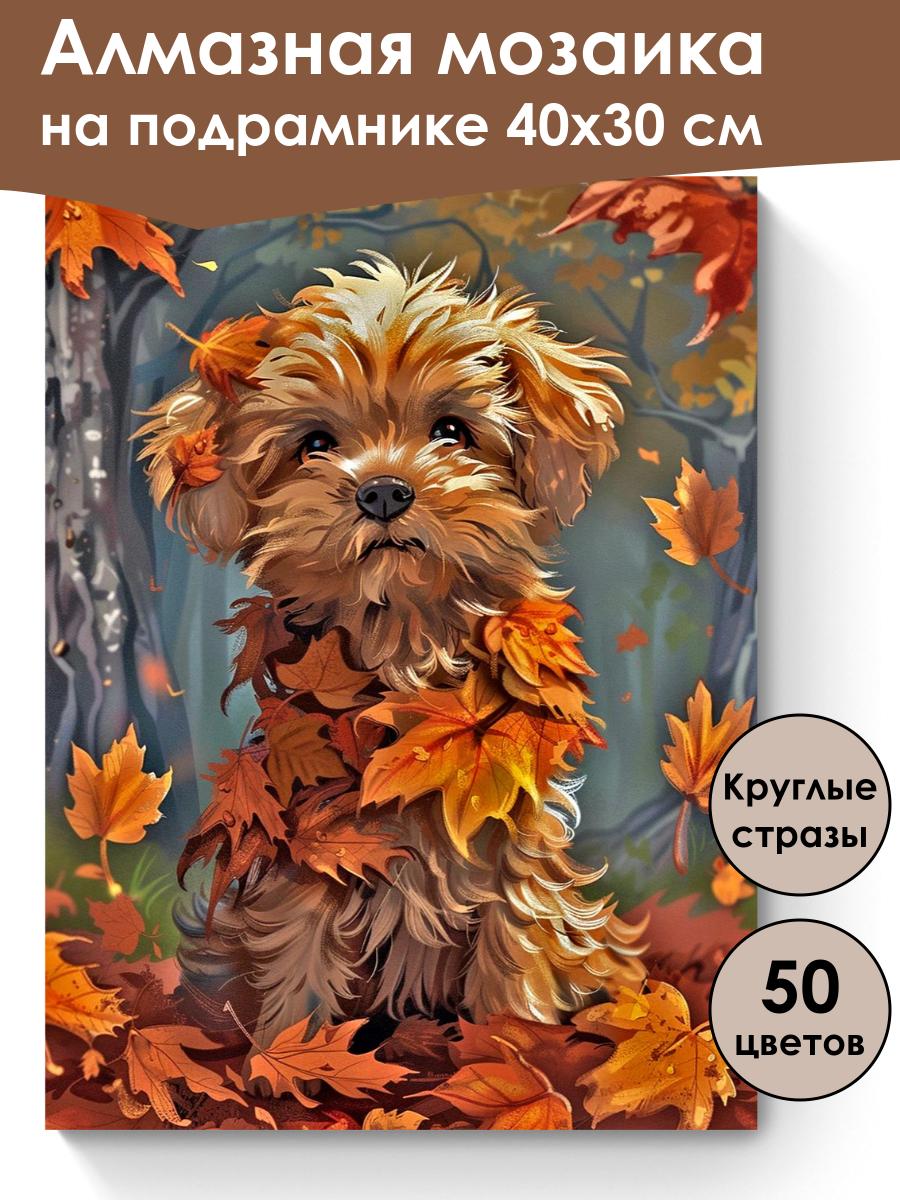 Алмазная мозаика на подрамнике 40х30 см

Круглые стразы

50 цветов