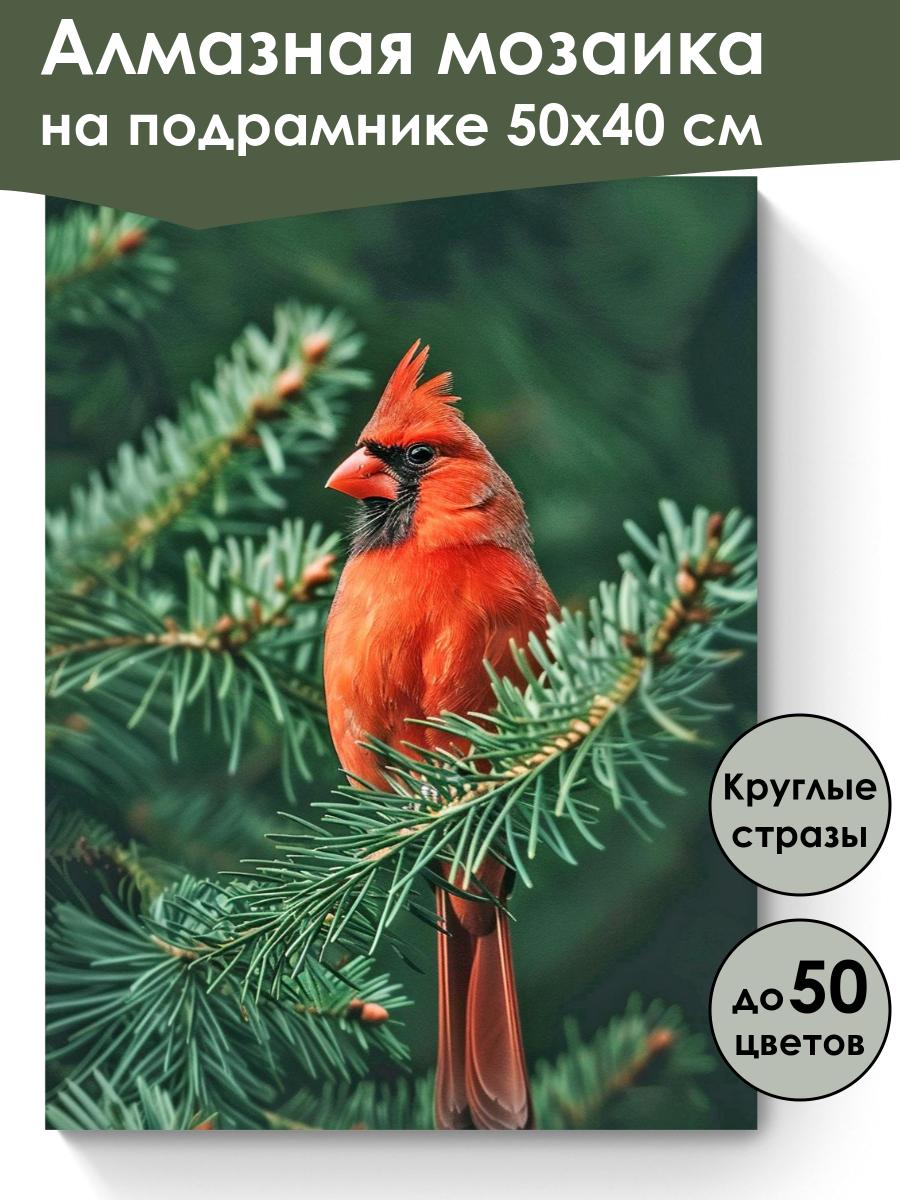 Алмазная мозаика на подрамнике 50х40 см

Круглые стразы

до 50 цветов