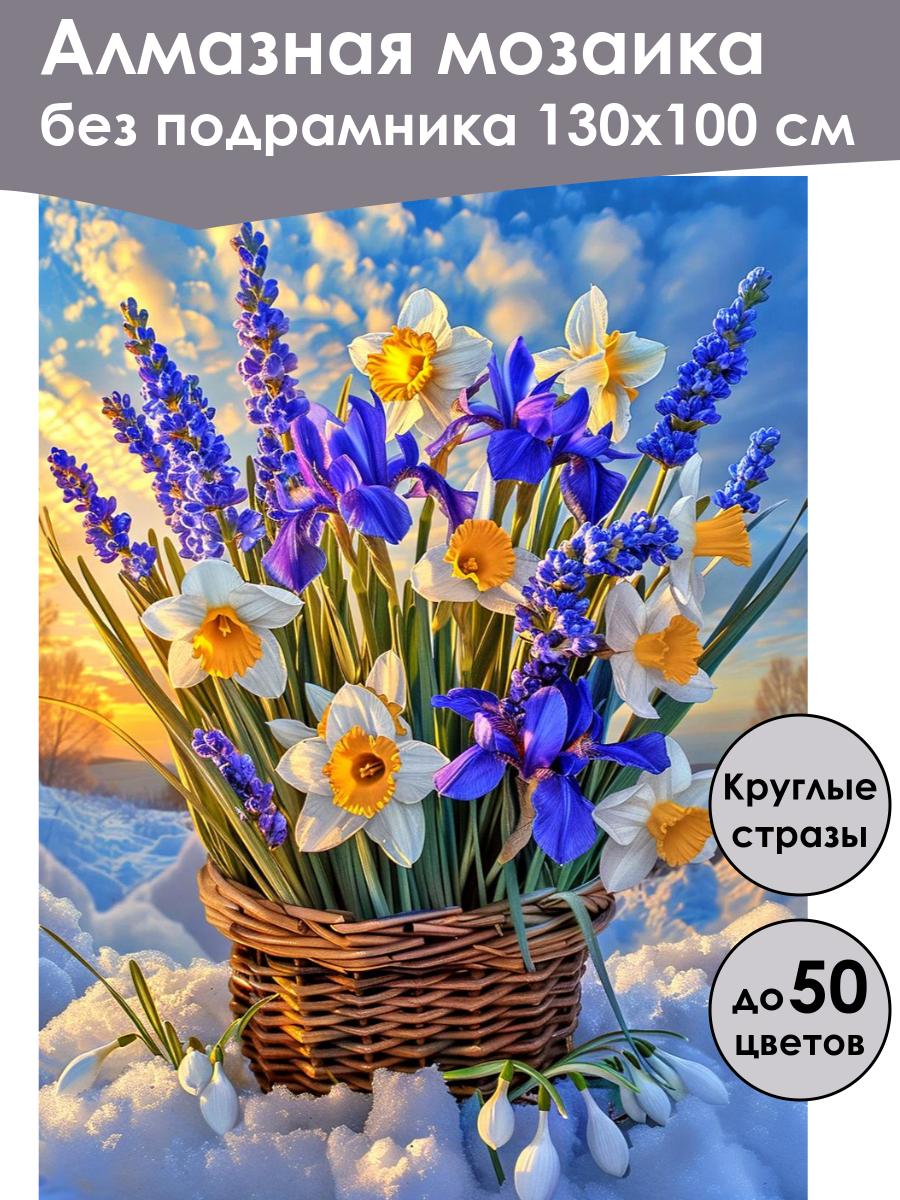 Алмазная мозаика
без подрамника 130х100 см

Круглые стразы

до 50 цветов