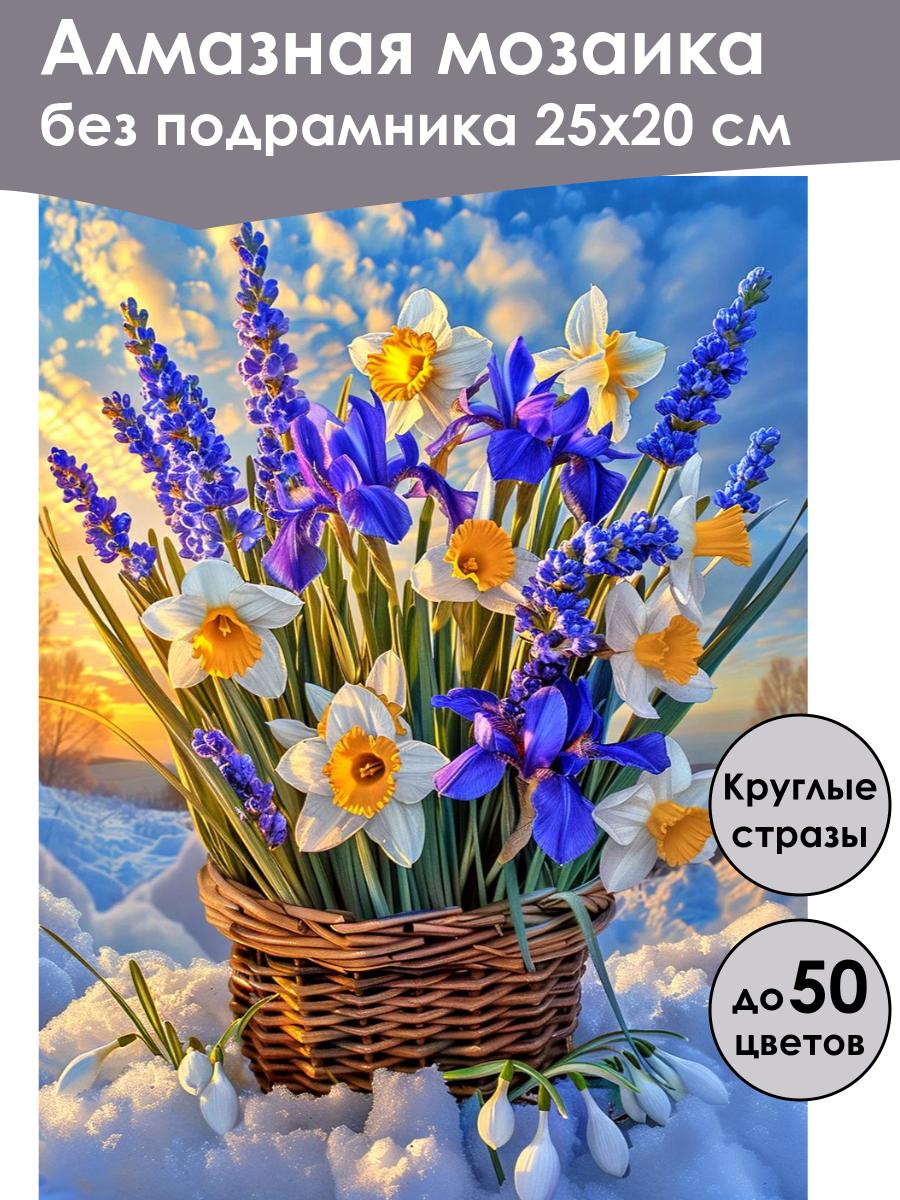 Алмазная мозаика
без подрамника 25х20 см

Круглые стразы

до 50 цветов