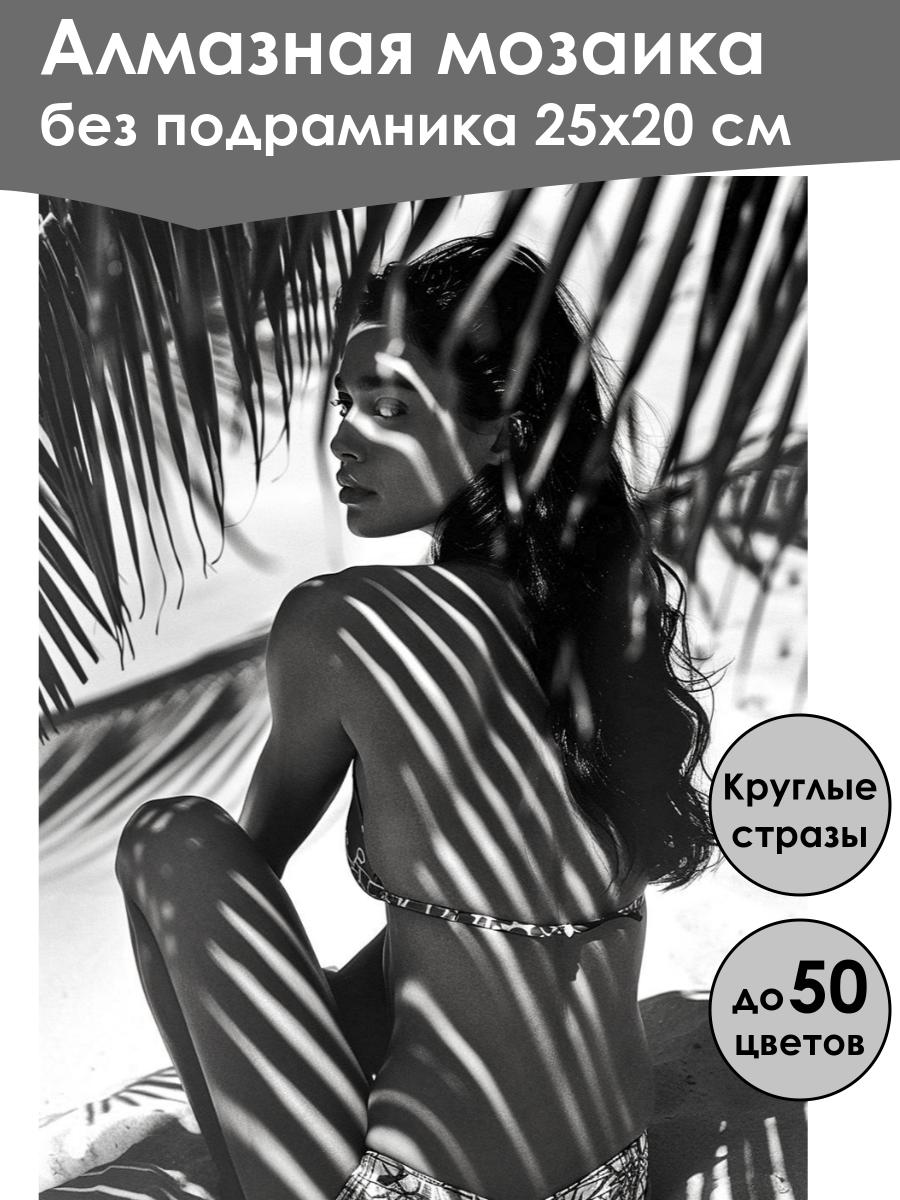 Алмазная мозаика
без подрамника 25х20 см

Круглые стразы

до 50 цветов