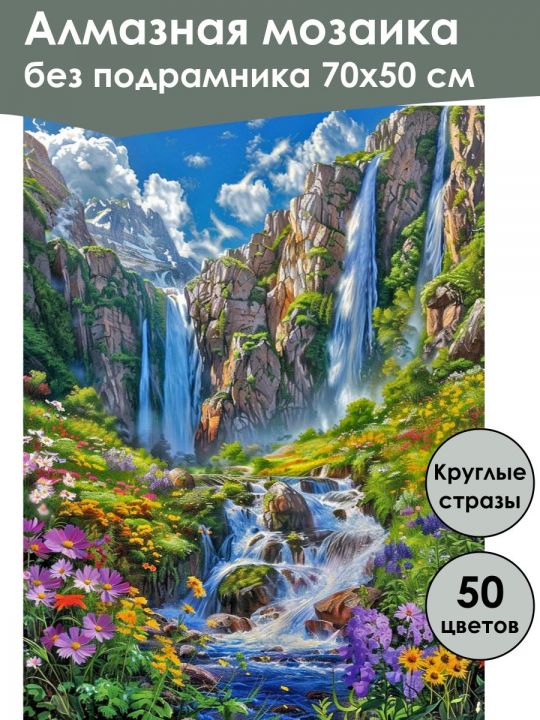 Алмазная мозаика
без подрамника 70х50 см

Круглые стразы

50 цветов