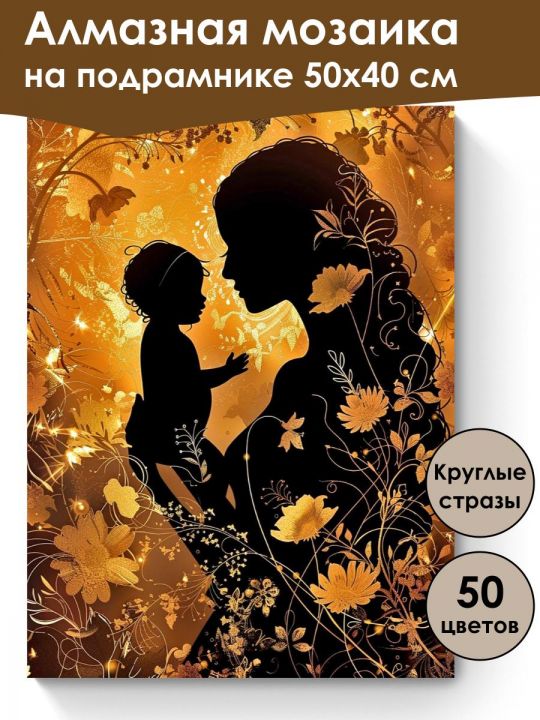 Алмазная мозаика на подрамнике 50х40 см

Круглые стразы

50 цветов