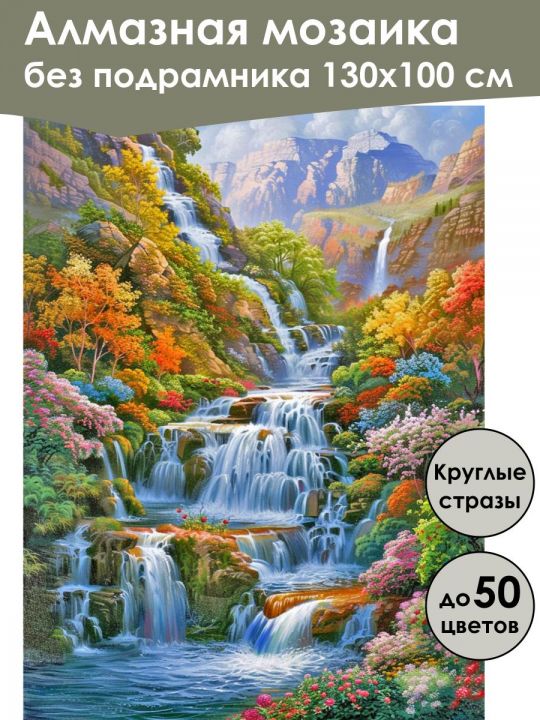 Алмазная мозаика
без подрамника 130х100 см

Круглые стразы

до 50 цветов