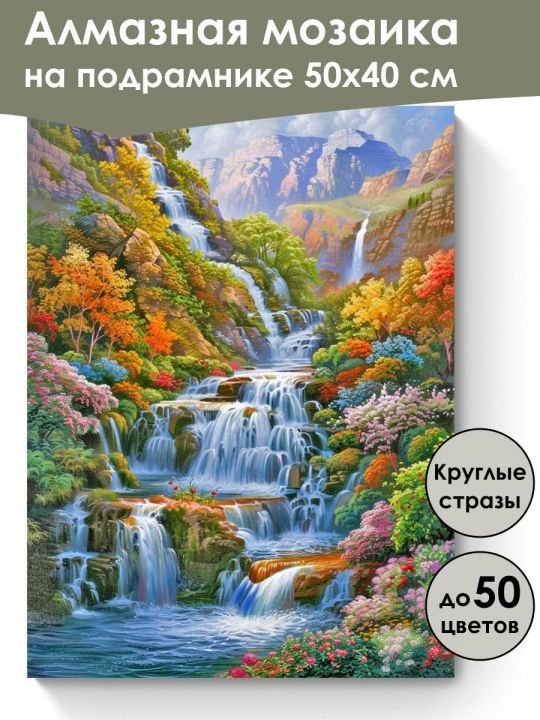 Алмазная мозаика
на подрамнике 50х40 см

Круглые стразы

до 50 цветов