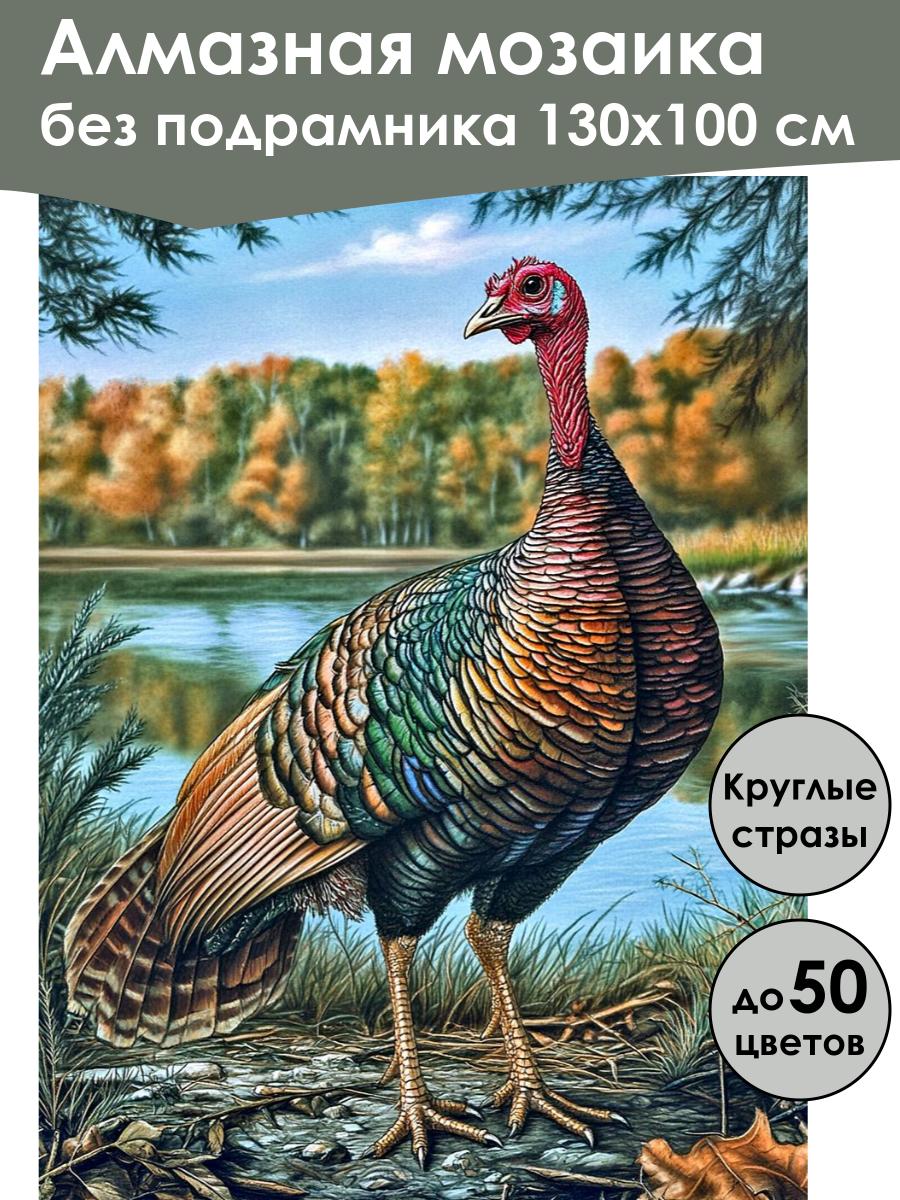 Алмазная мозаика
без подрамника 130х100 см

Круглые стразы

до 50 цветов