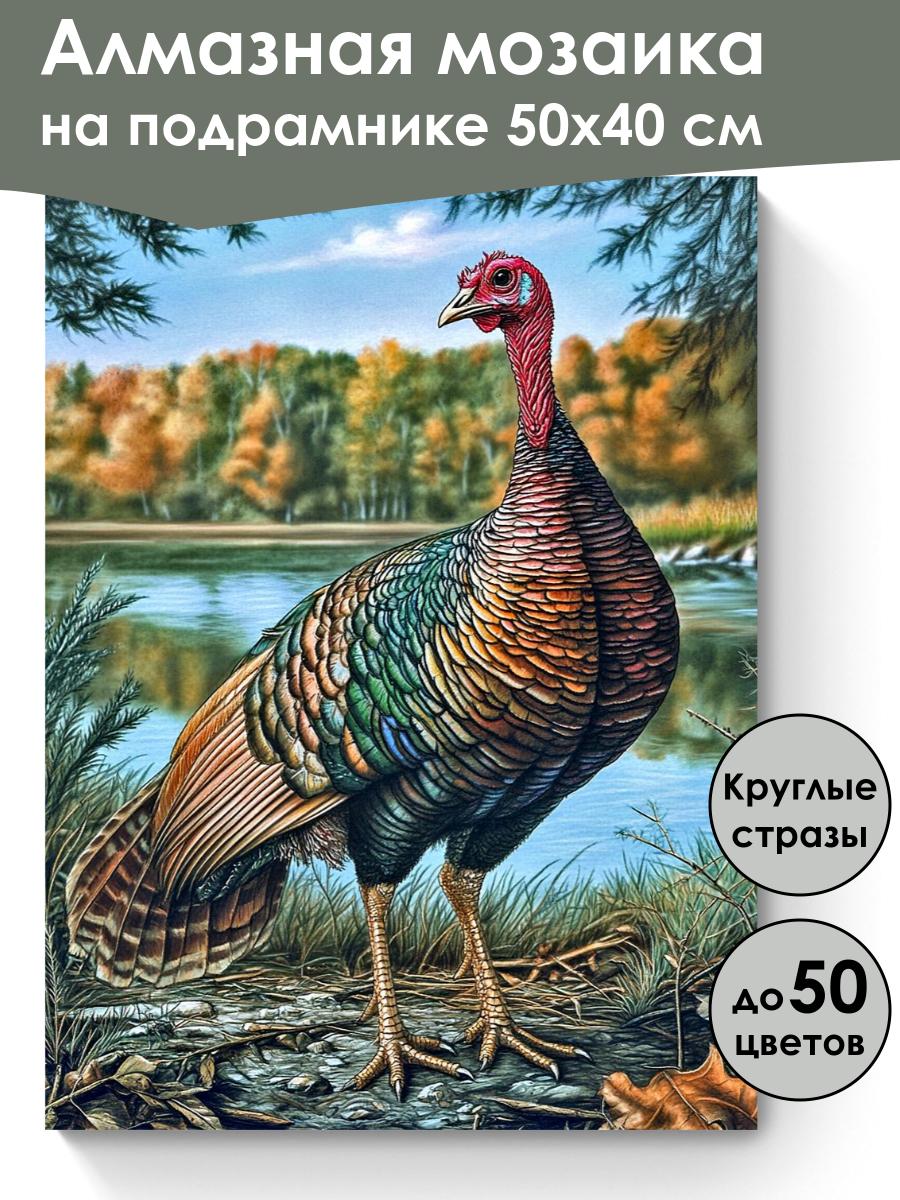 Алмазная мозаика на подрамнике 50x40 см

Круглые стразы

до 50 цветов