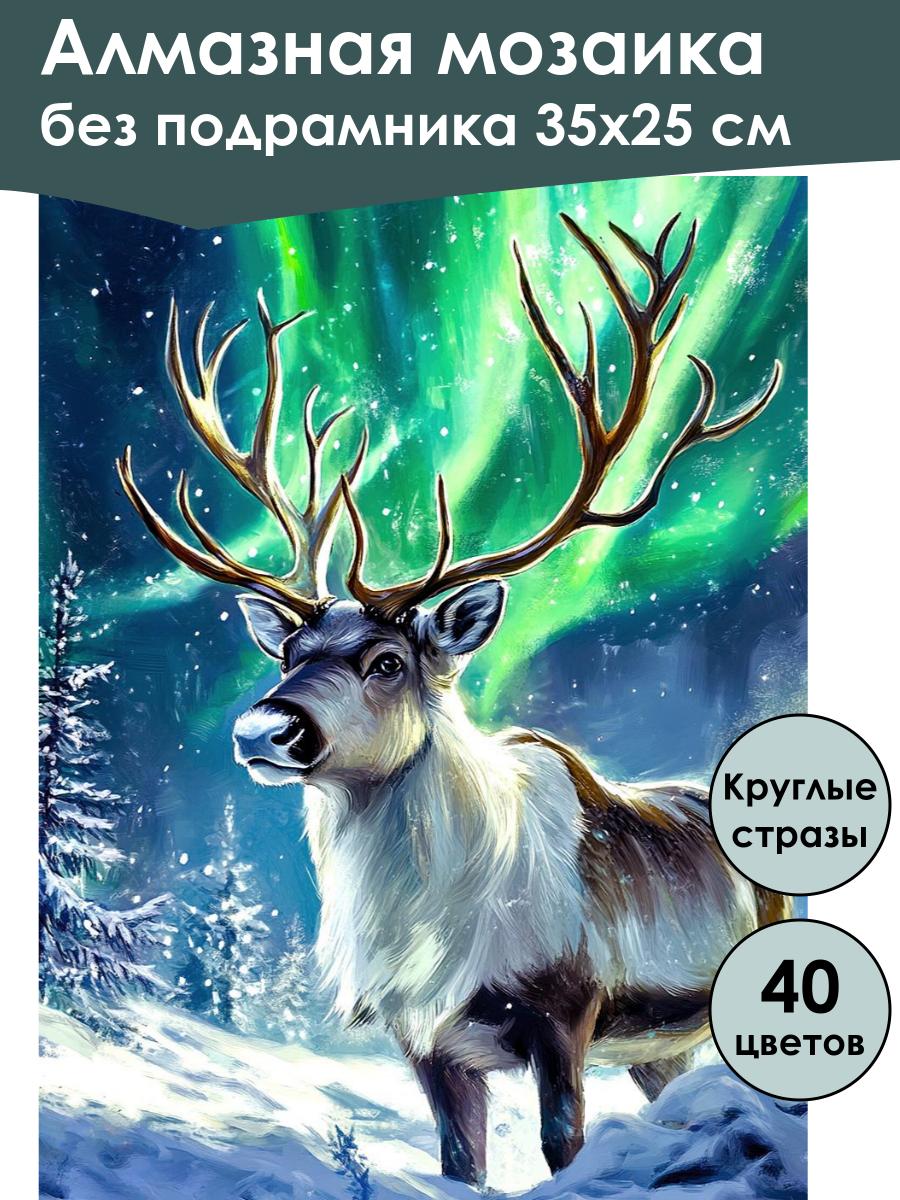 Алмазная мозаика
без подрамника 35х25 см

Круглые стразы

40 цветов