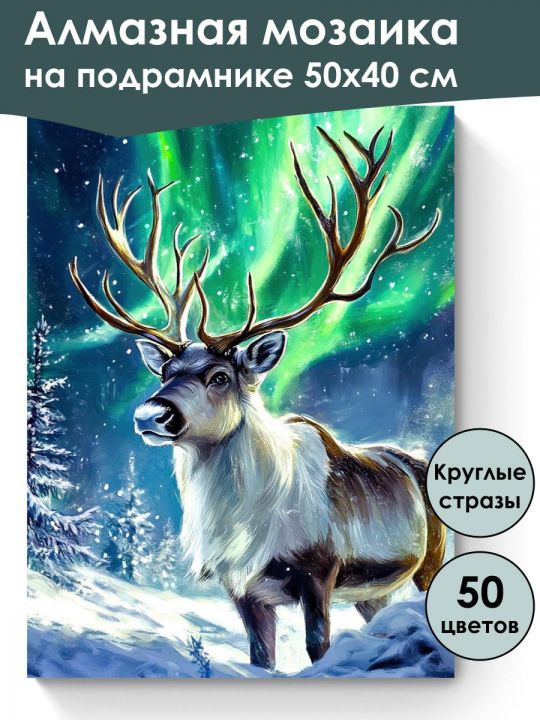 Алмазная мозаика
на подрамнике 50х40 см

Круглые стразы

50 цветов