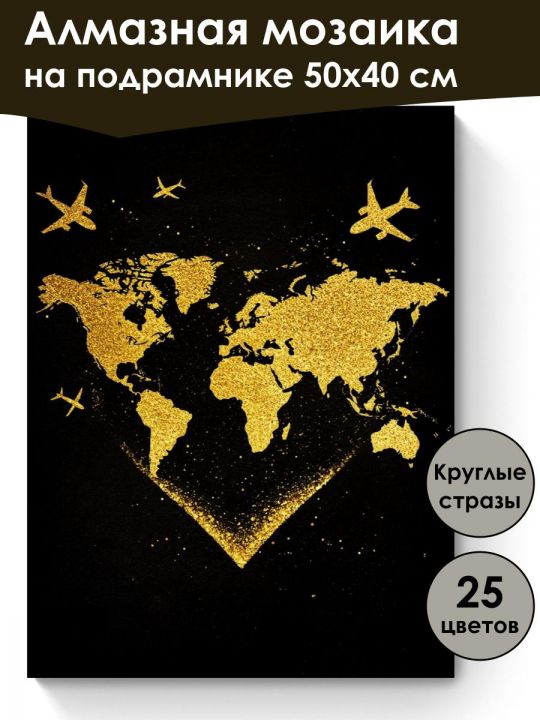 Алмазная мозаика на подрамнике 50х40 см

Круглые стразы

25 цветов