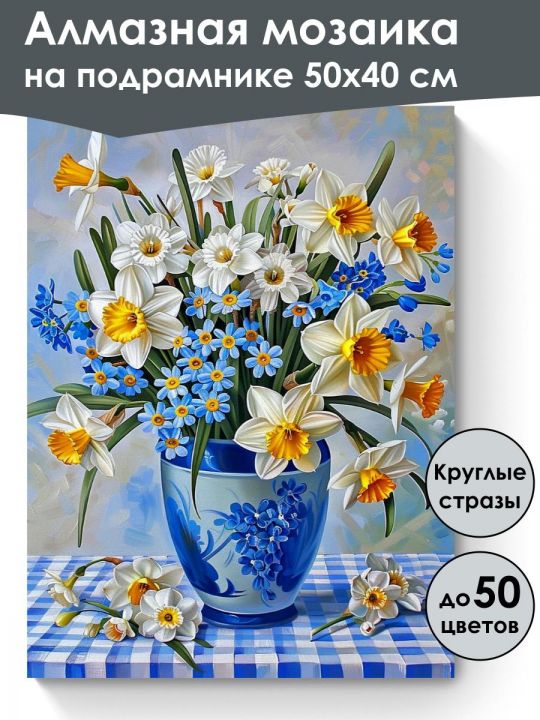 Алмазная мозаика
на подрамнике 50х40 см

Круглые стразы

до 50 цветов