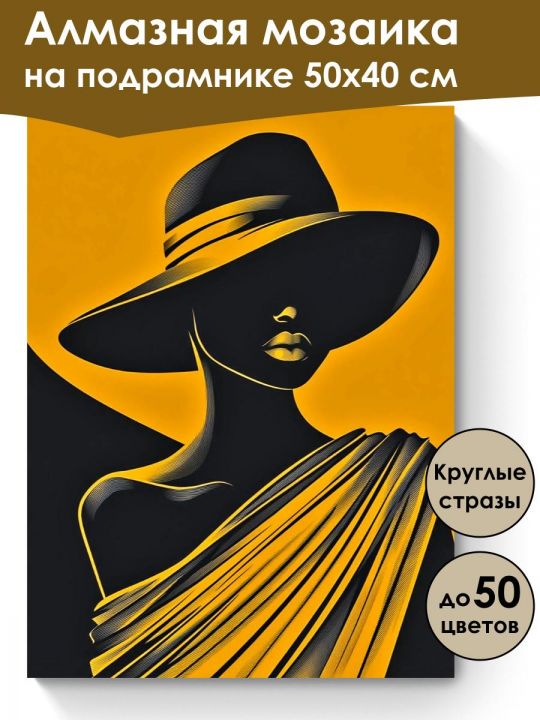 Алмазная мозаика
на подрамнике 50х40 см

Круглые стразы

до 50 цветов