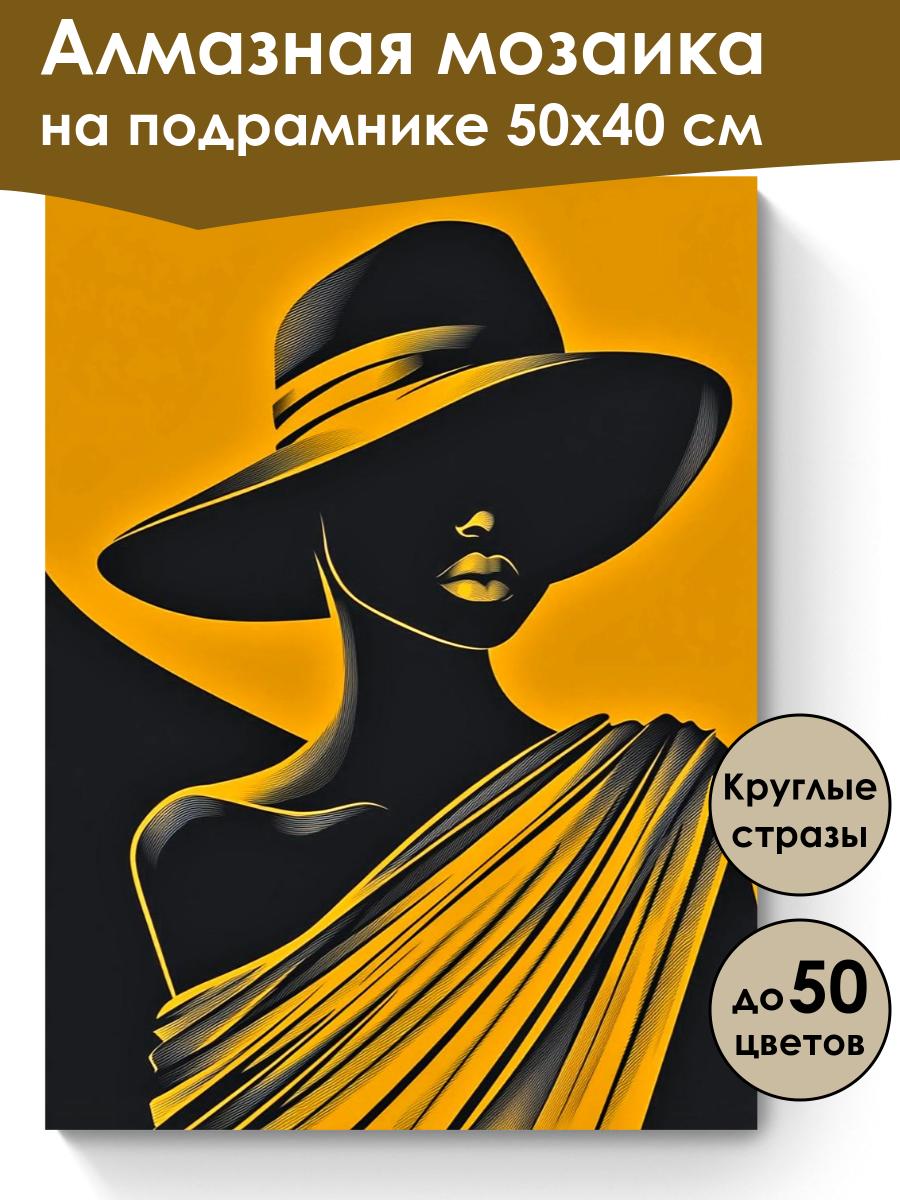 Алмазная мозаика на подрамнике 50х40 см

Круглые стразы

до 50 цветов