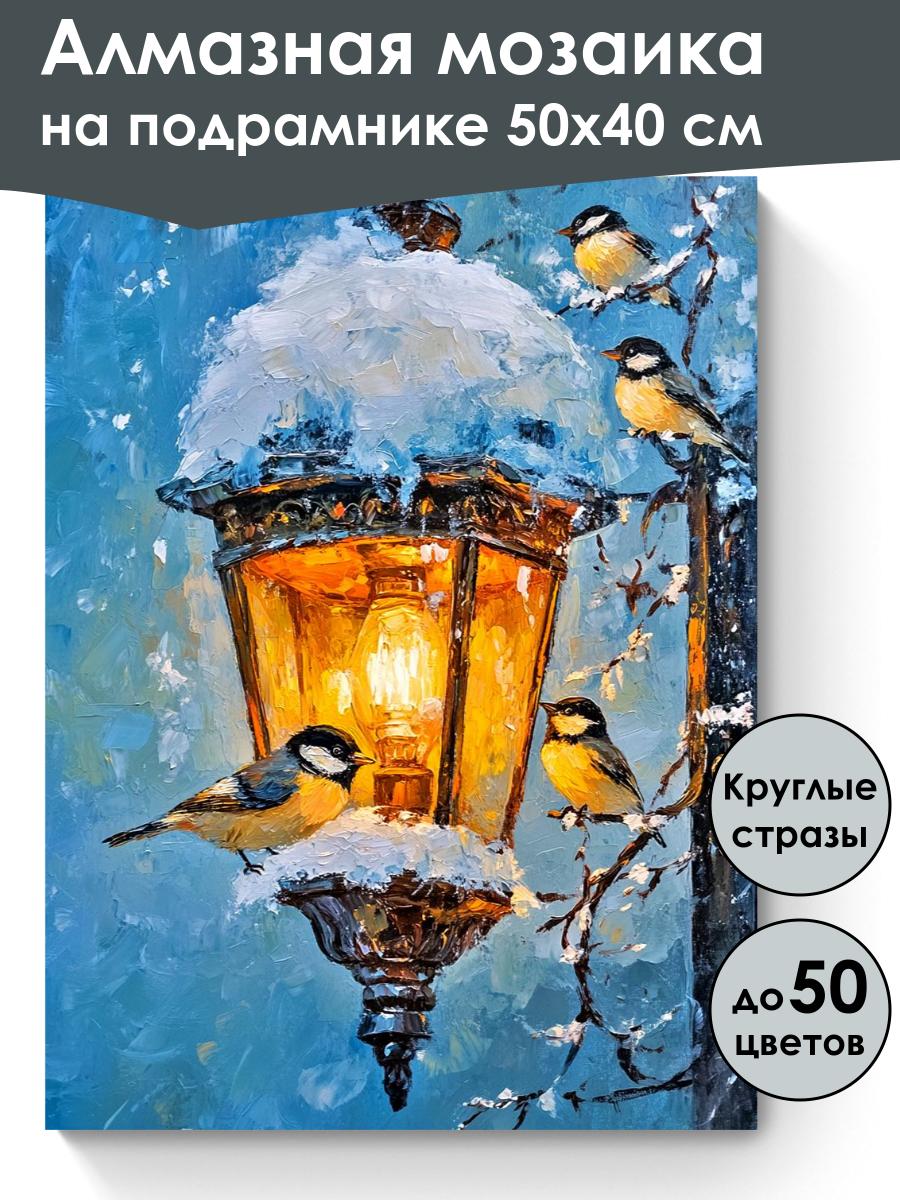 Алмазная мозаика на подрамнике 50х40 см

Круглые стразы

до 50 цветов