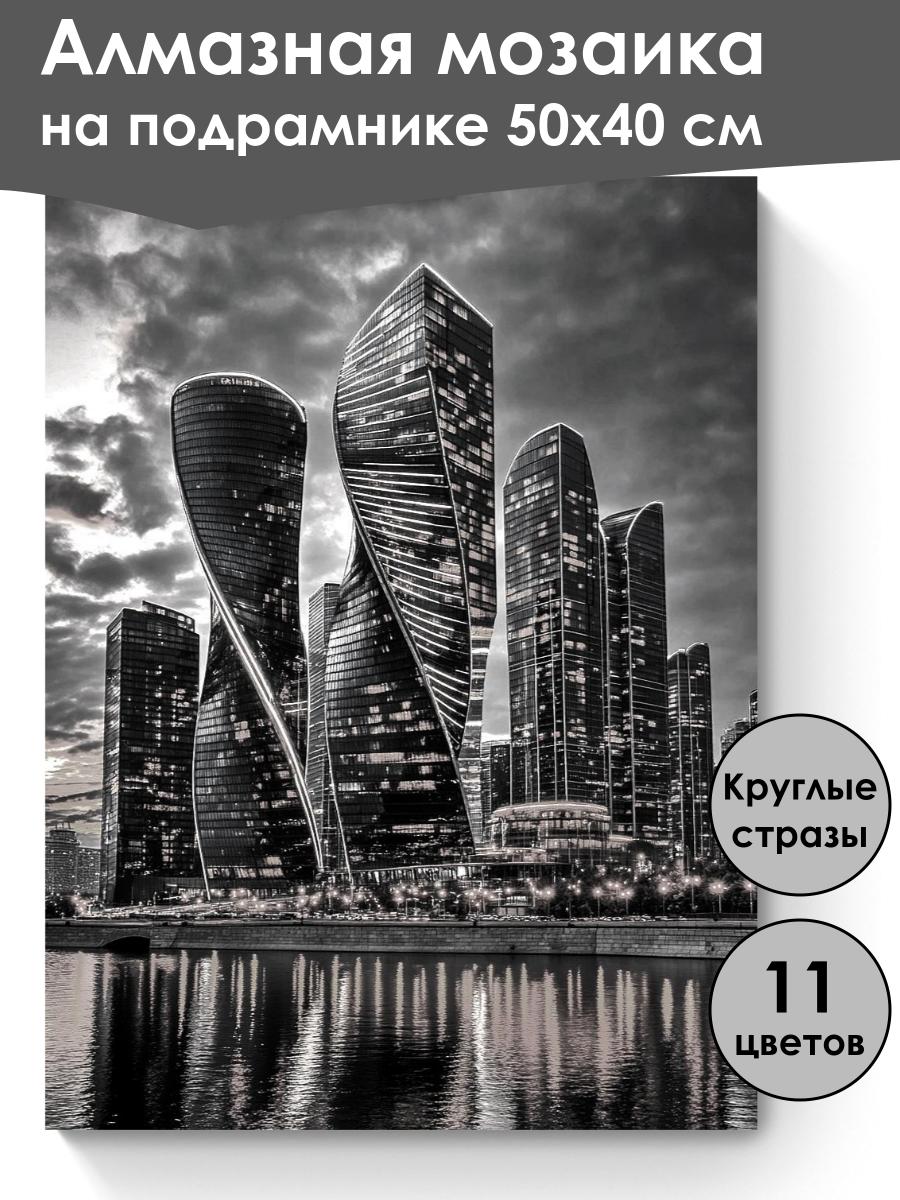 Алмазная мозаика
на подрамнике 50х40 см

Круглые стразы

11 цветов