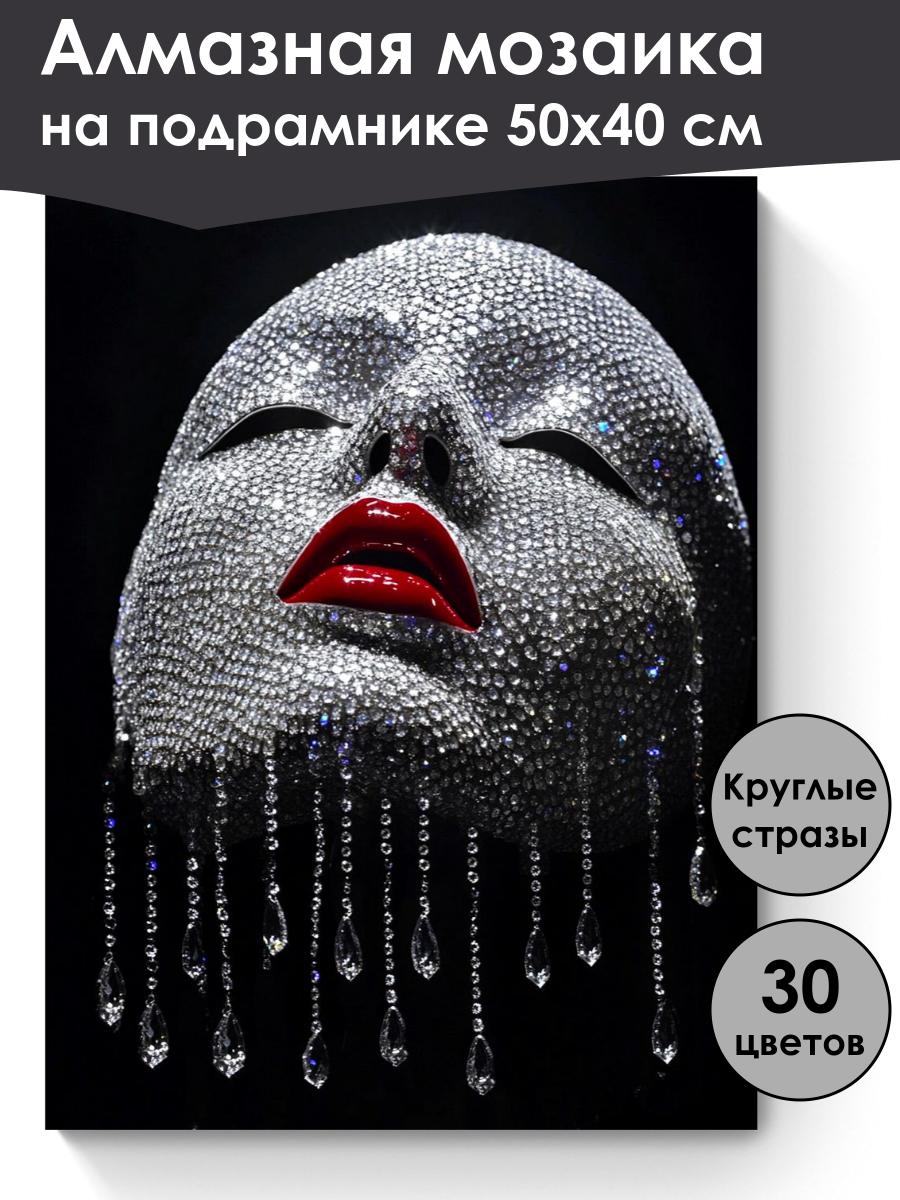 Алмазная мозаика на подрамнике 50х40 см

Круглые стразы

30 цветов