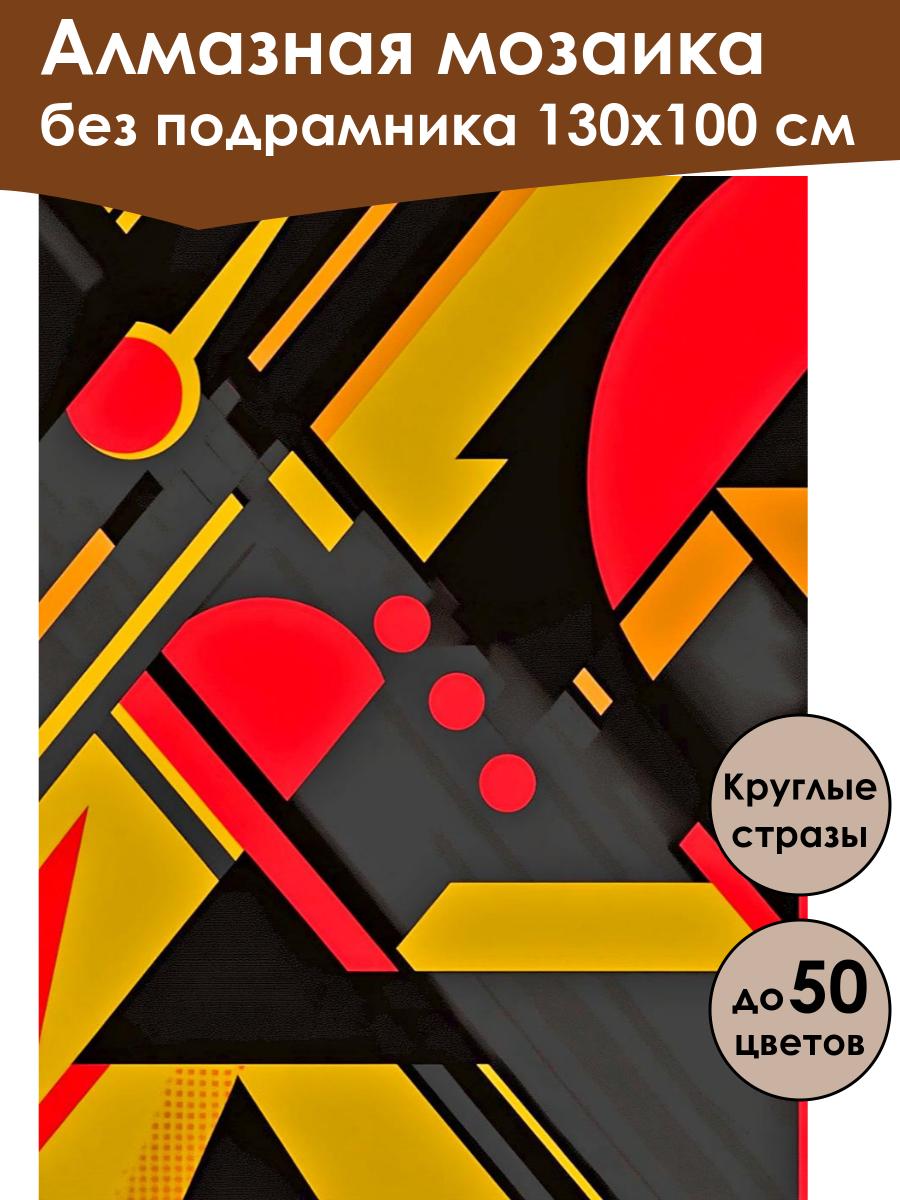 Алмазная мозаика
без подрамника 130х100 см

Круглые стразы

до 50 цветов