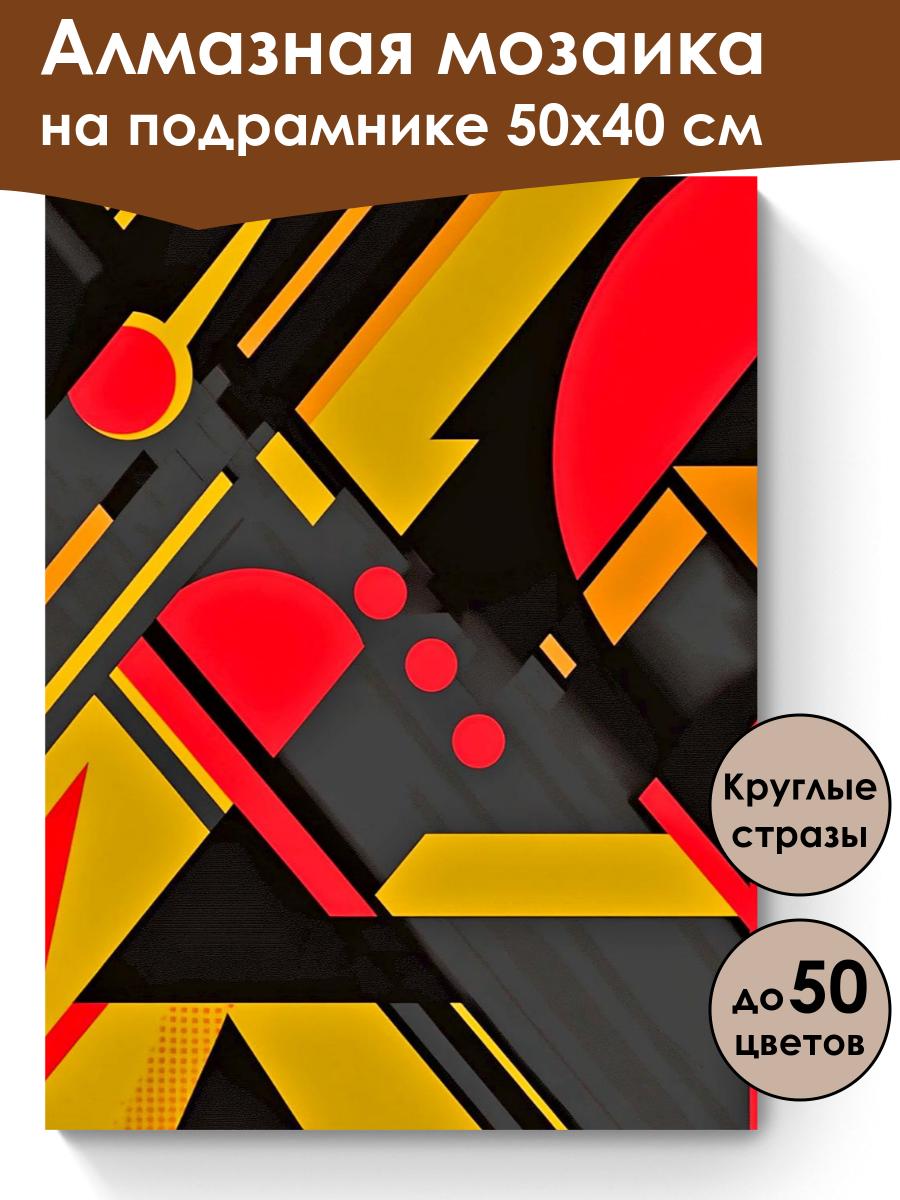 Алмазная мозаика на подрамнике 50х40 см

Круглые стразы

до 50 цветов