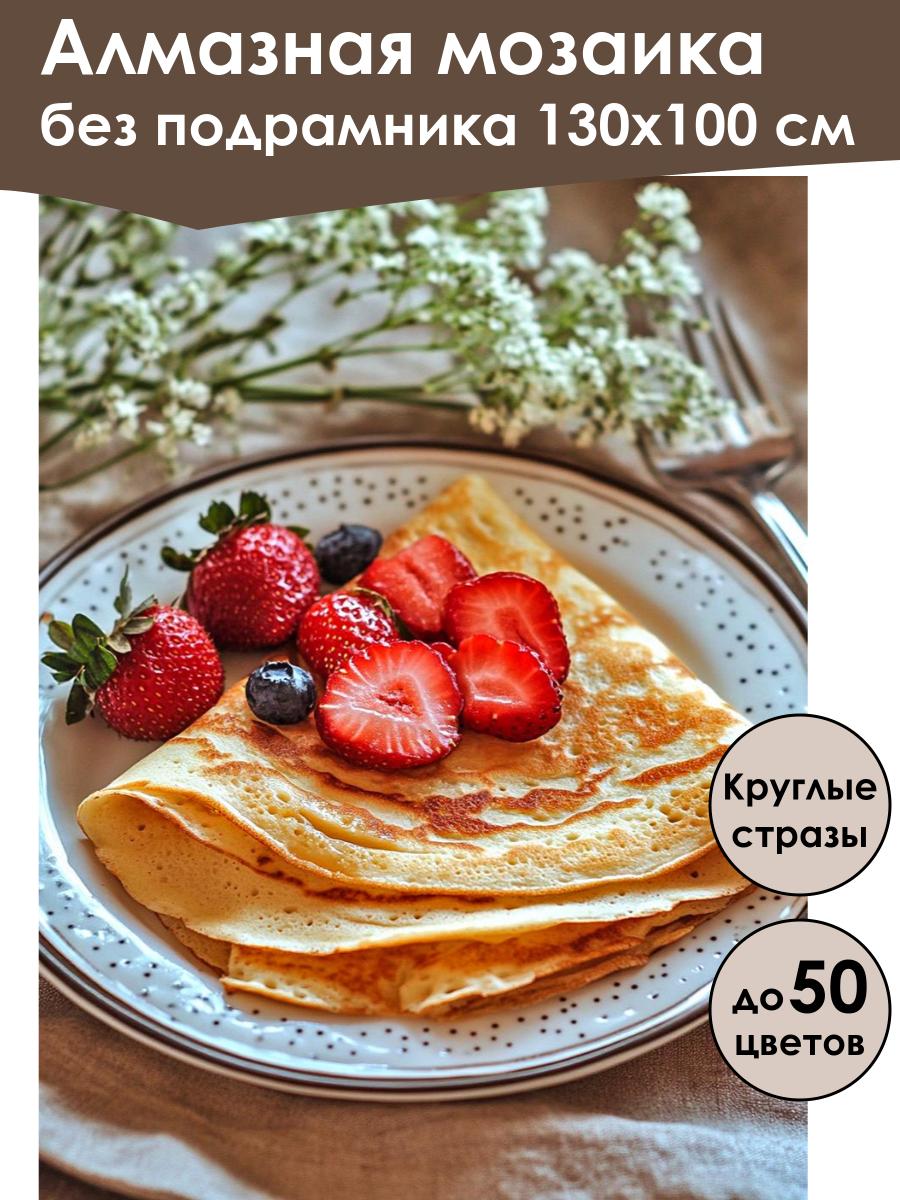 Алмазная мозаика
без подрамника 130х100 см

Круглые стразы

до 50 цветов