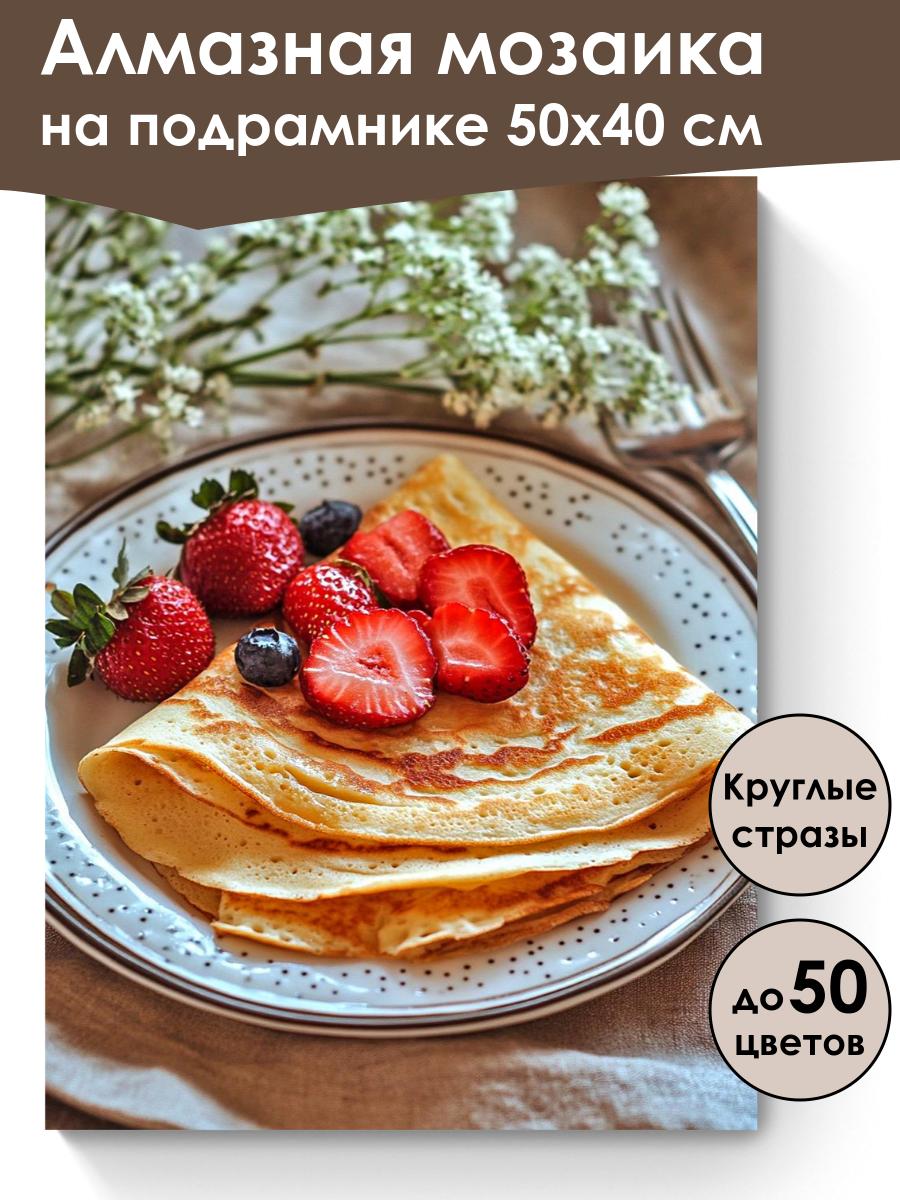 Алмазная мозаика на подрамнике 50х40 см

Круглые стразы

до 50 цветов