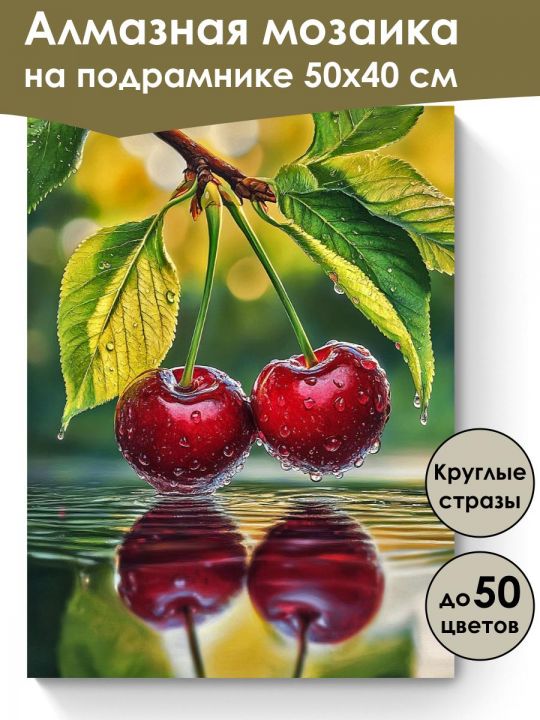 Алмазная мозаика
на подрамнике 50х40 см

Круглые
стразы

до 50
цветов