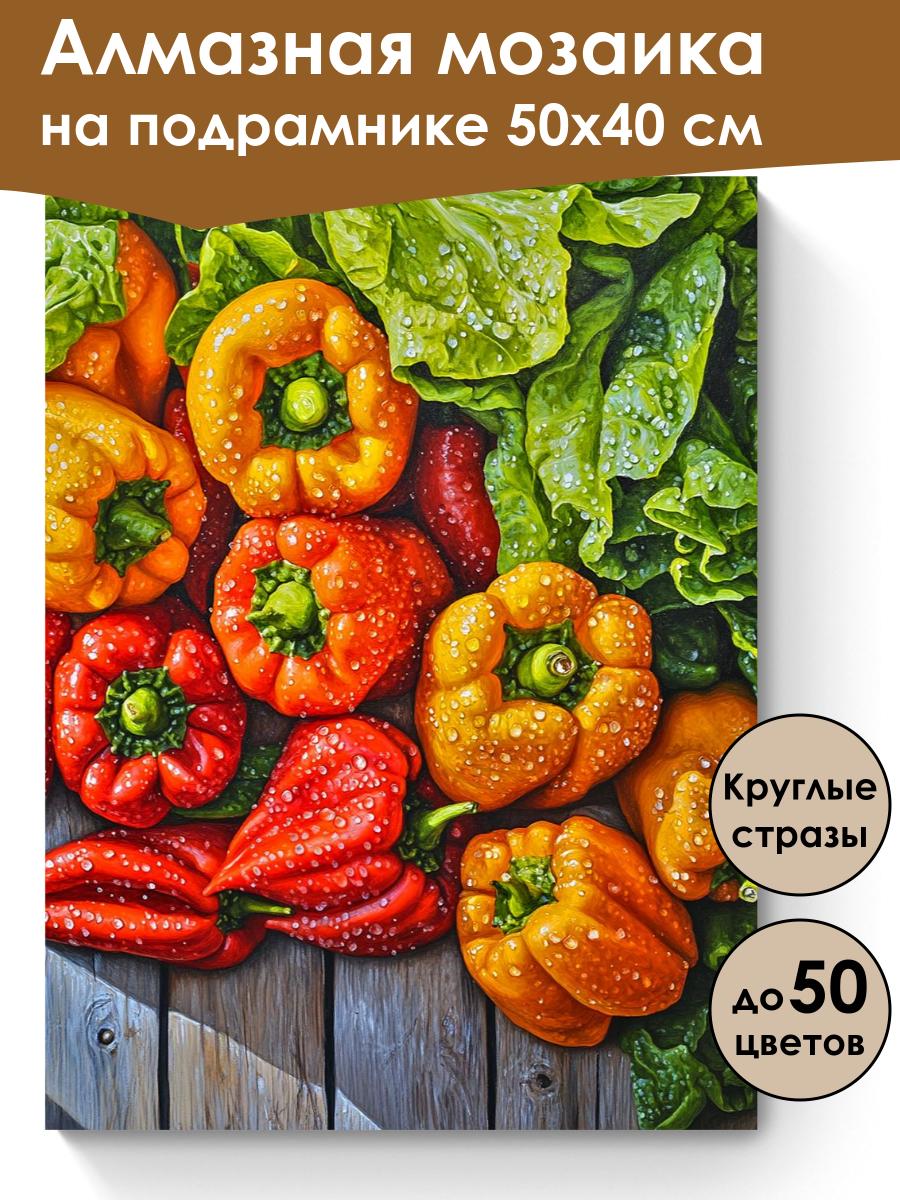 Алмазная мозаика на подрамнике 50х40 см

Круглые стразы

до 50 цветов