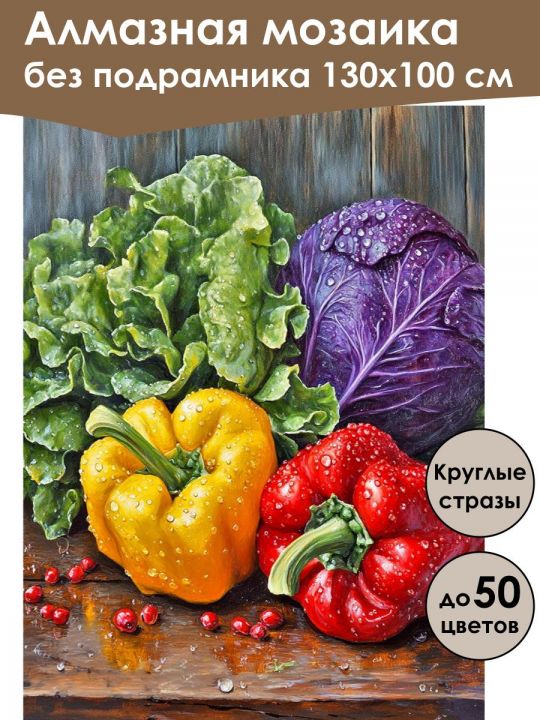 Алмазная мозаика
без подрамника 130х100 см

Круглые стразы

до 50 цветов