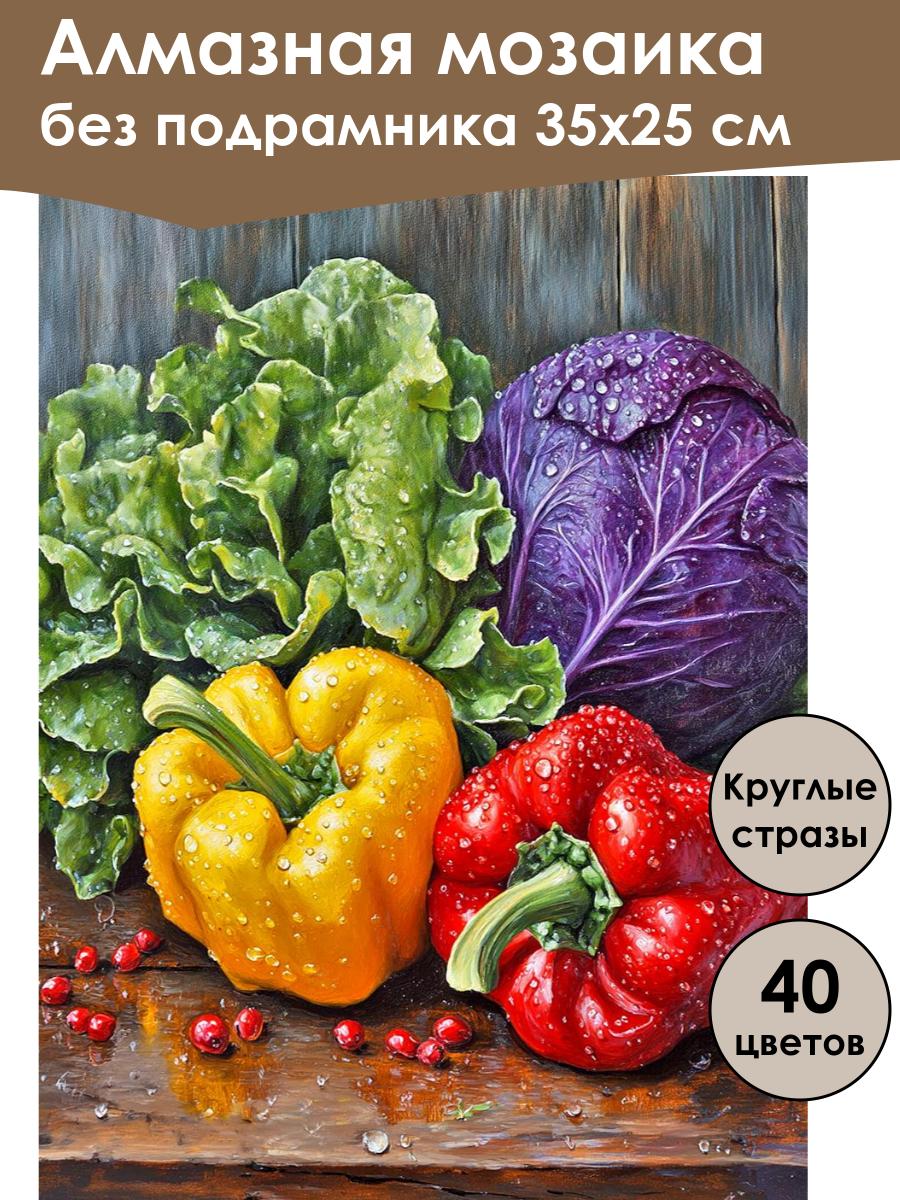 Алмазная мозаика без подрамника 35х25 см

Круглые стразы

40 цветов