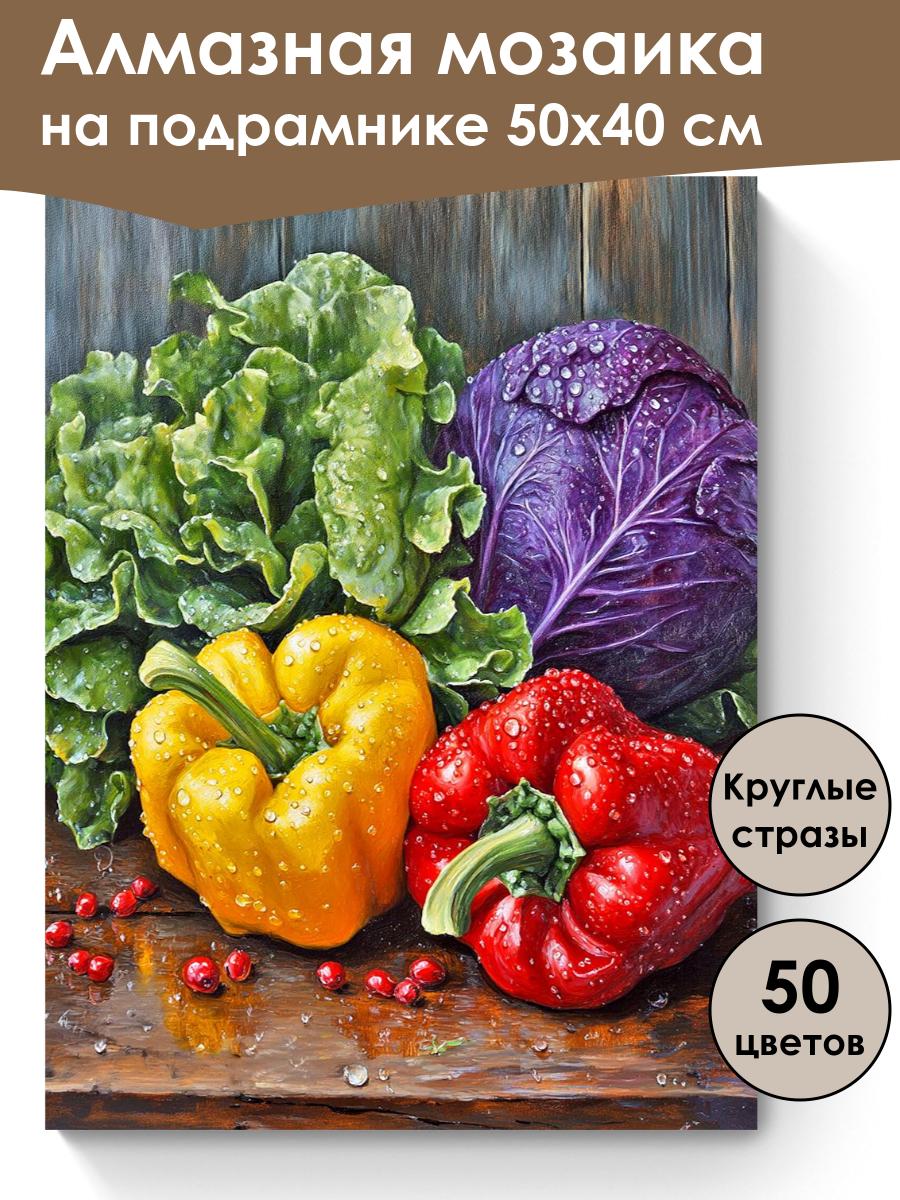 Алмазная мозаика
на подрамнике 50х40 см

Круглые стразы

50 цветов