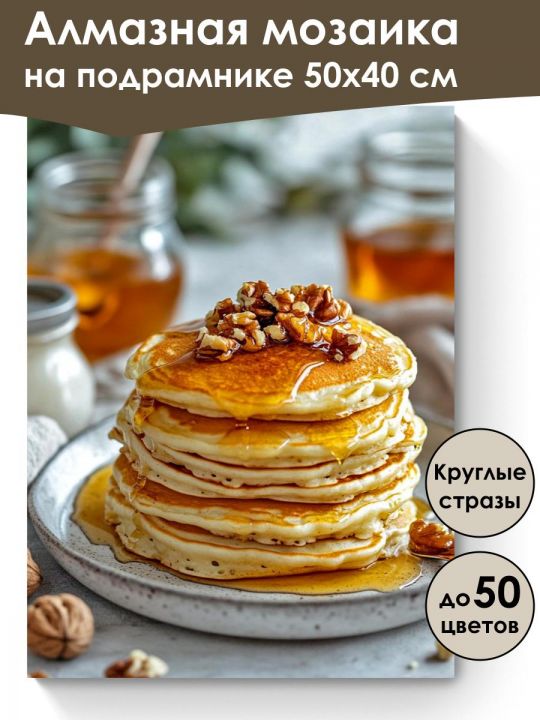 Алмазная мозаика
на подрамнике 50х40 см

Круглые стразы

до 50 цветов