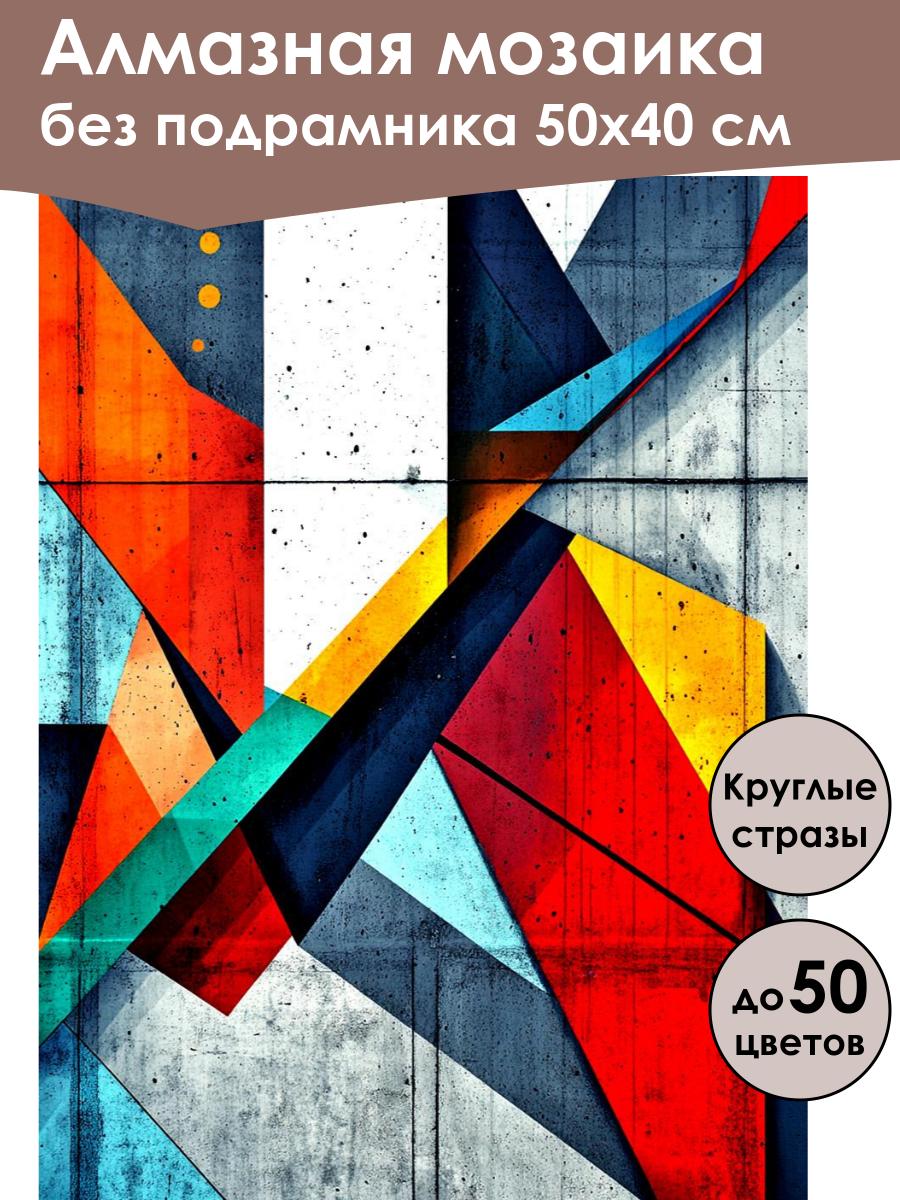 Алмазная мозаика
без подрамника 50х40 см

Круглые стразы

до 50 цветов