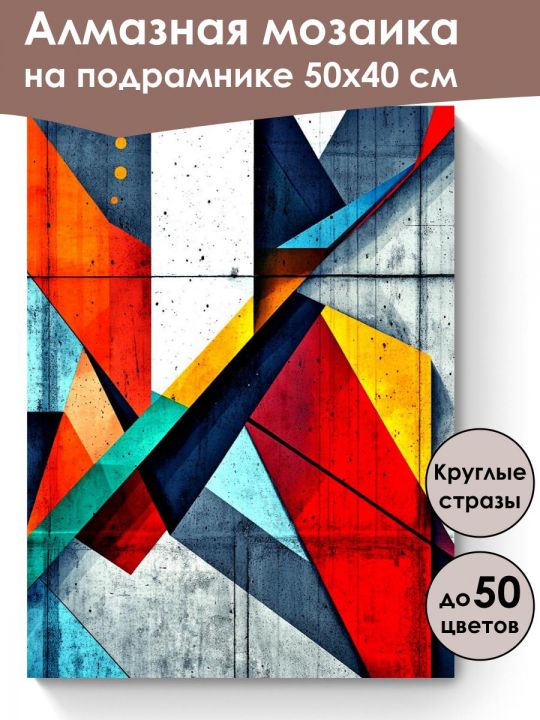 Алмазная мозаика
на подрамнике 50х40 см

Круглые стразы

до 50 цветов