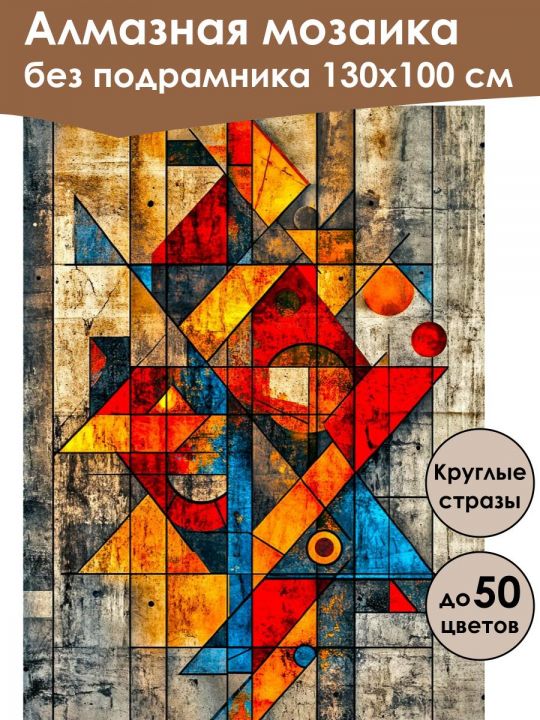 Алмазная мозаика
без подрамника 130х100 см

Круглые стразы

до 50 цветов