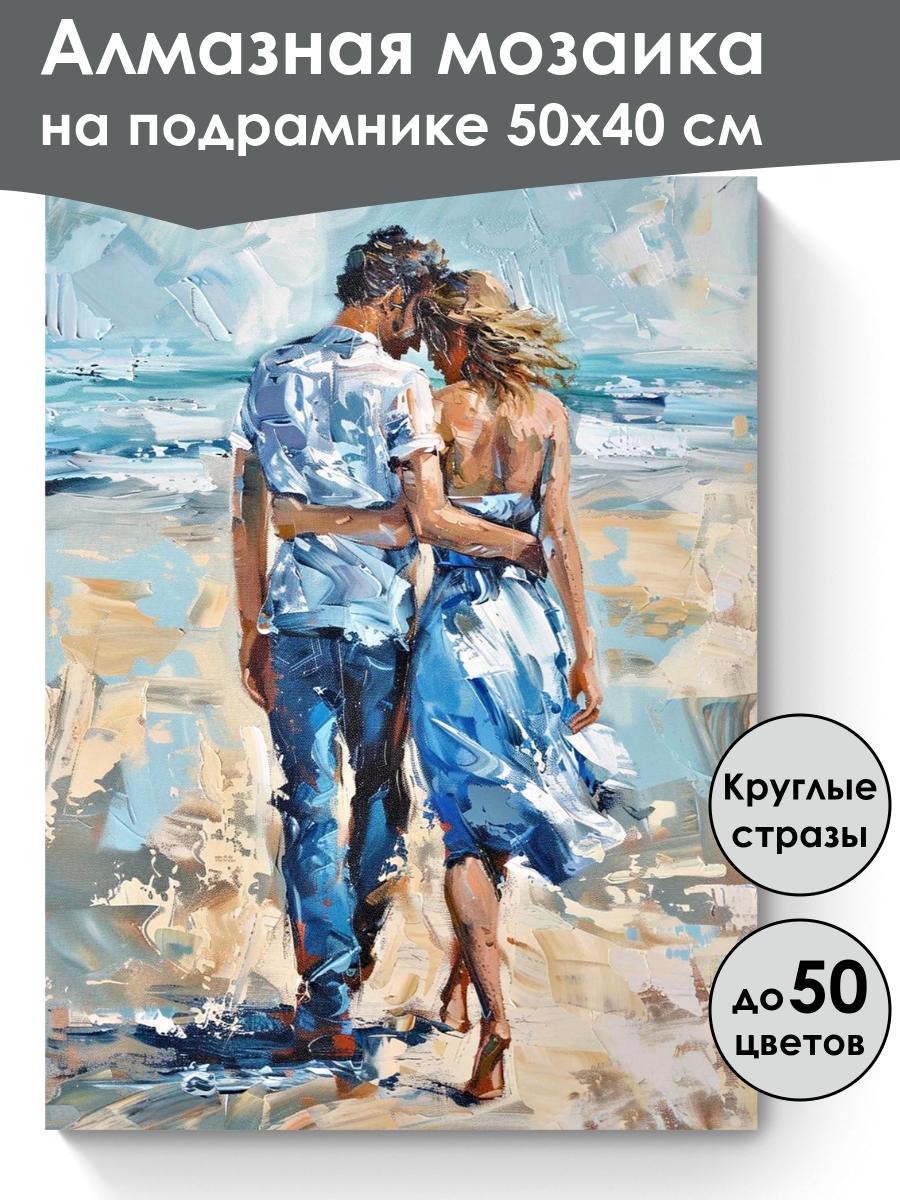 Алмазная мозаика на подрамнике 50х40 см

Круглые стразы

до 50 цветов