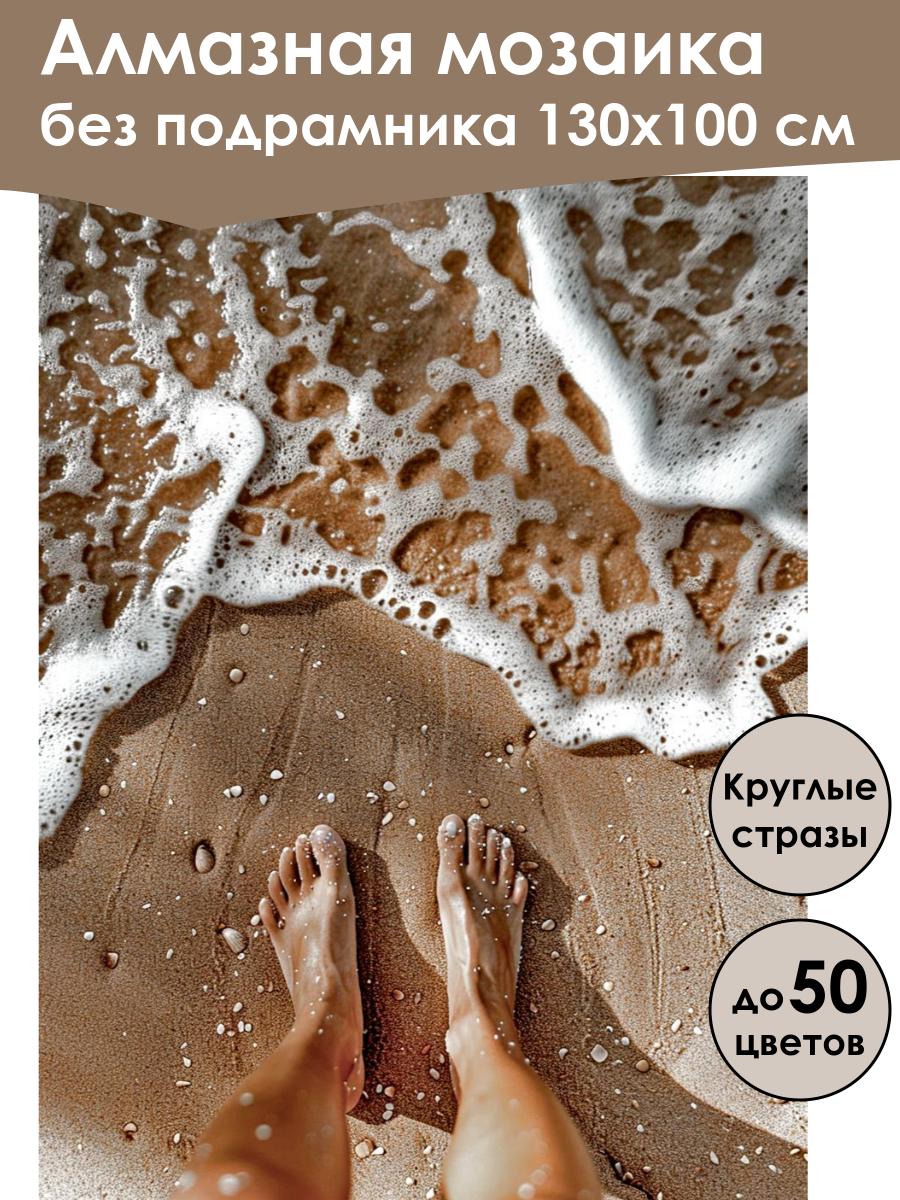 Алмазная мозаика
без подрамника 130х100 см

Круглые стразы

до 50 цветов