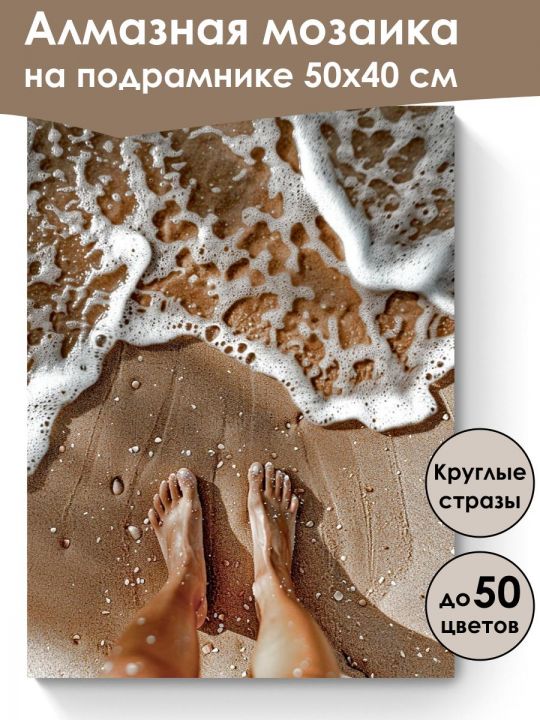 Алмазная мозаика
на подрамнике 50х40 см

Круглые стразы

до 50 цветов